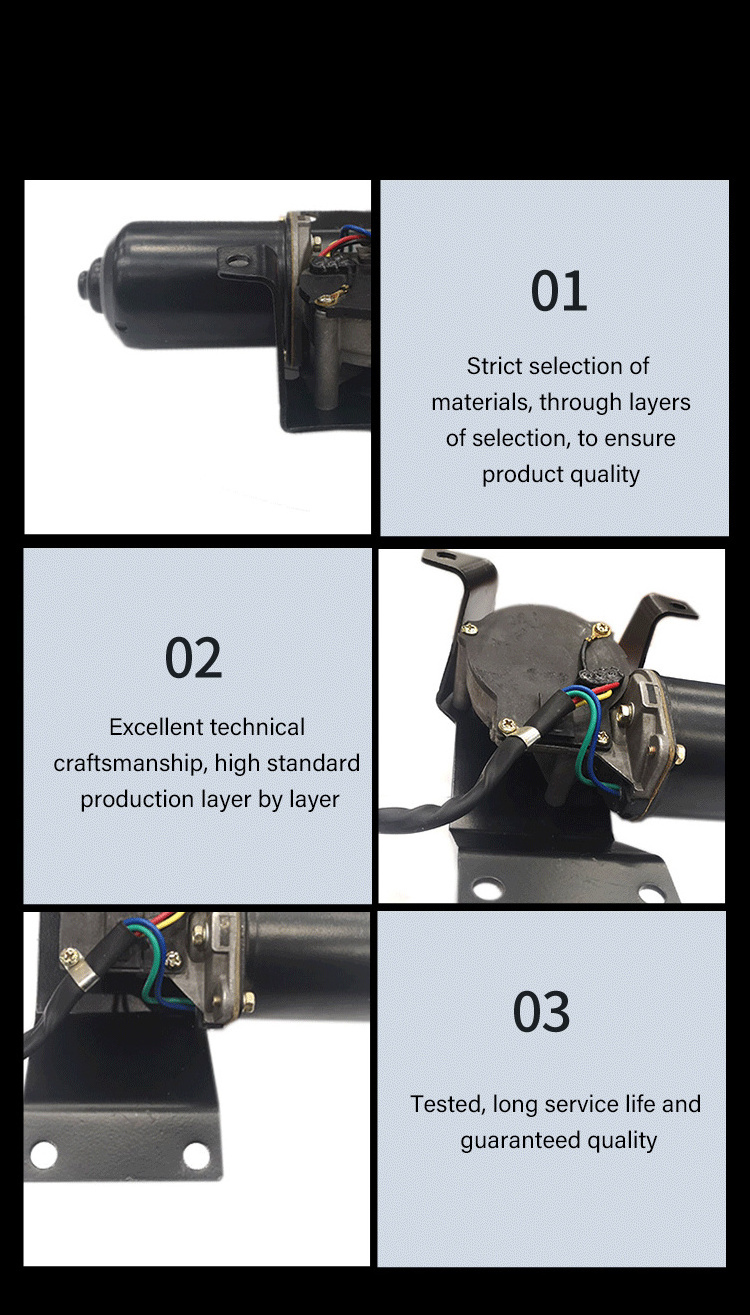 01

Strict selection of materials, through layers of selection, to ensure product quality

02

Excellent technical craftsmanship, high standard production layer by layer

03

Tested, long service life and guaranteed quality