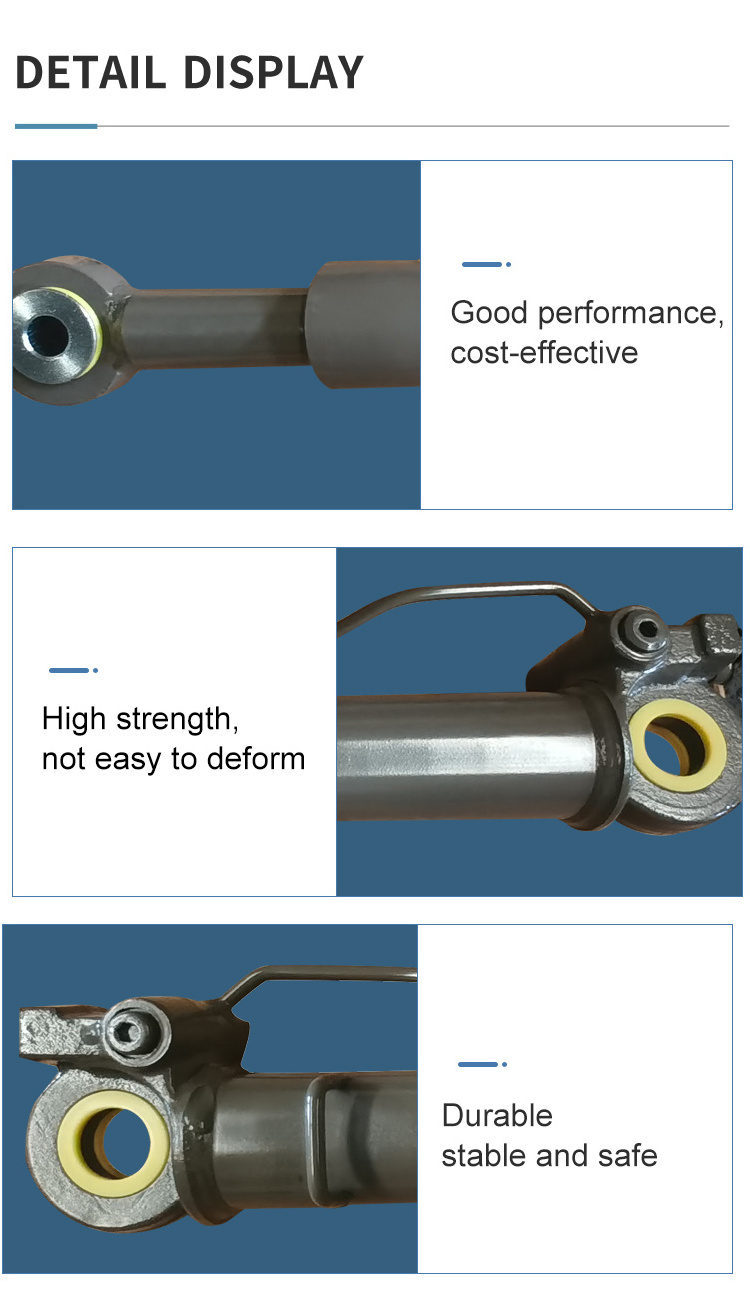 DETAIL DISPLAY

Good performance, cost-effective

High strength, not easy to deform

Durable stable and safe