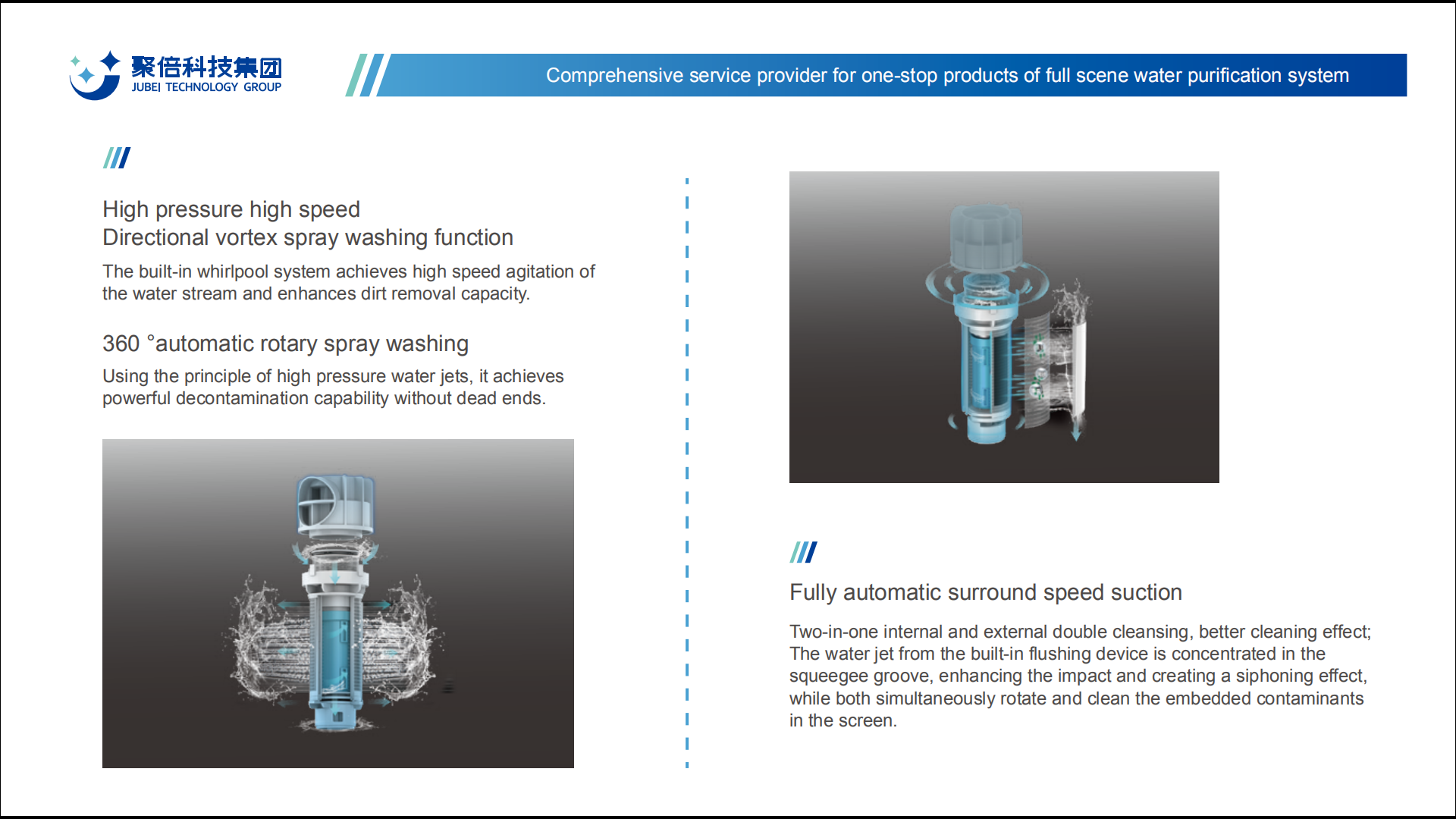 聚倍科技集团
JUBEI TECHNOLOGY GROUP

Comprehensive service provider for one-stop products of full scene water purification system

High pressure high speed
Directional vortex spray washing function

The built-in whirlpool system achieves high speed agitation of the water stream and enhances dirt removal capacity.

360 °automatic rotary spray washing

Using the principle of high pressure water jets, it achieves powerful decontamination capability without dead ends.

Fully automatic surround speed suction

Two-in-one internal and external double cleansing, better cleaning effect; The water jet from the built-in flushing device is concentrated in the squeegee groove, enhancing the impact and creating a siphoning effect, while both simultaneously rotate and clean the embedded contaminants in the screen.