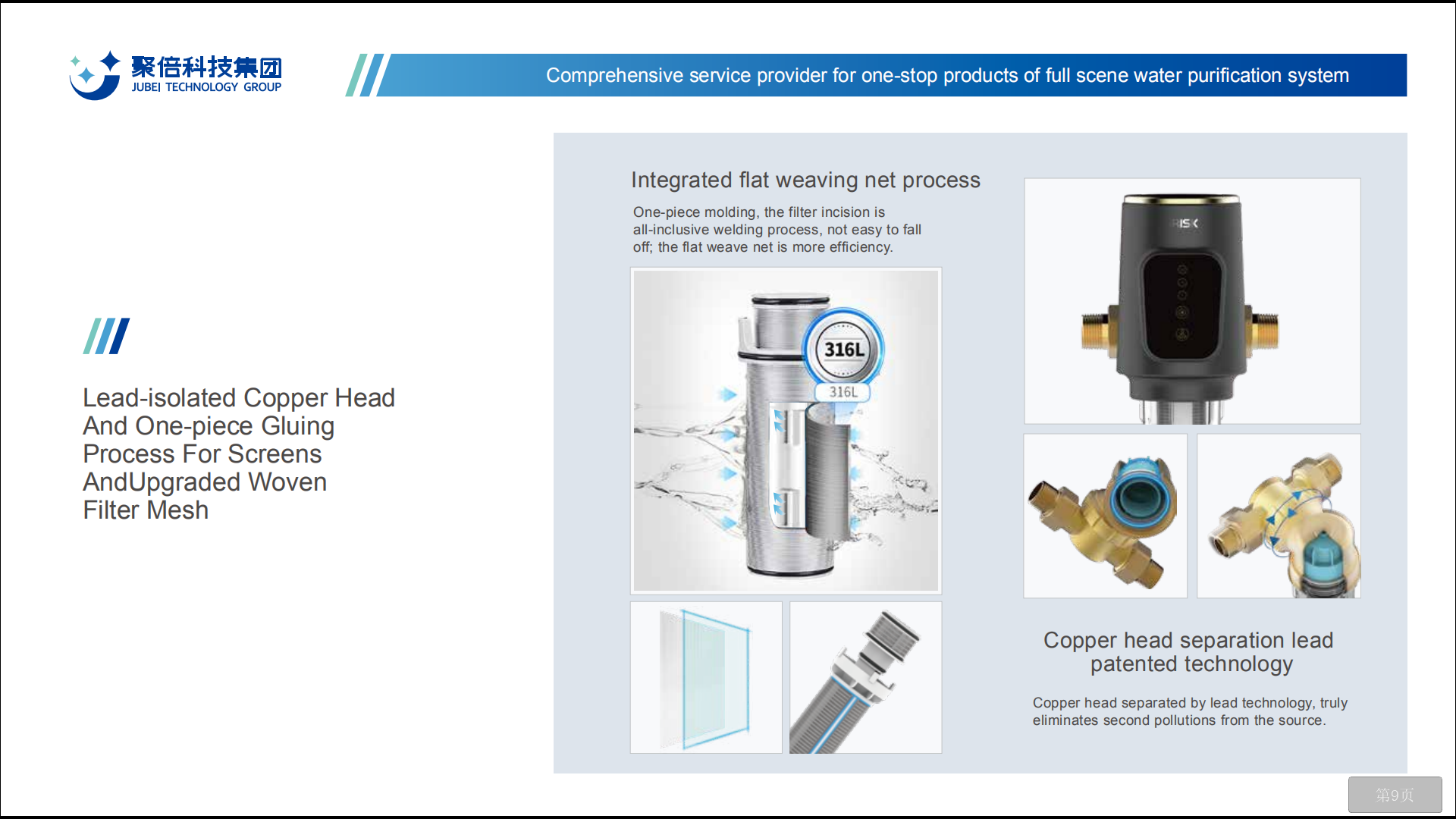 聚倍科技集团
JUBEI TECHNOLOGY GROUP

Comprehensive service provider for one-stop products of full scene water purification system

Lead-isolated Copper Head And One-piece Gluing Process For Screens AndUpgraded Woven Filter Mesh

Integrated flat weaving net process

One-piece molding, the filter incision is all-inclusive welding process, not easy to fall off; the flat weave net is more efficiency.

316L

316L

RISK

Copper head separation lead patented technology

Copper head separated by lead technology, truly eliminates second pollutions from the source.

第9页