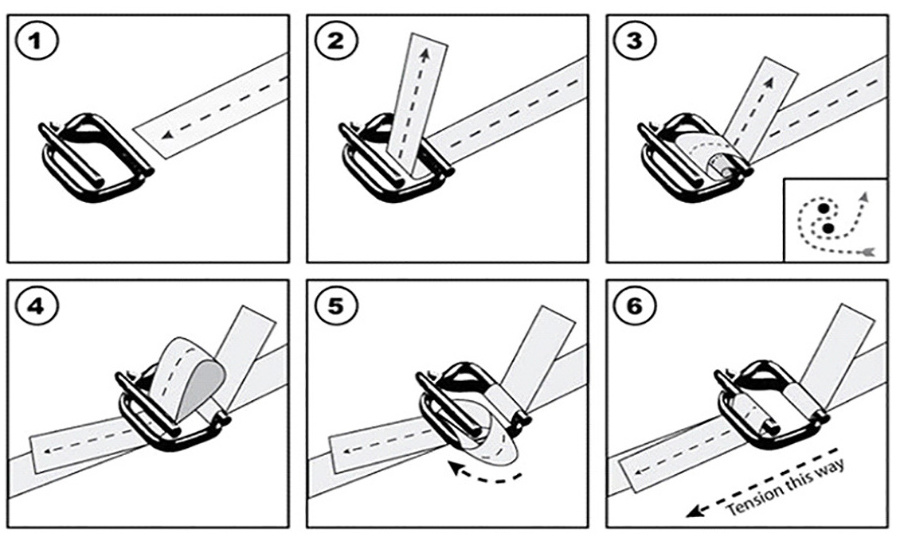 1

2

3

4

5

6

Tension this way