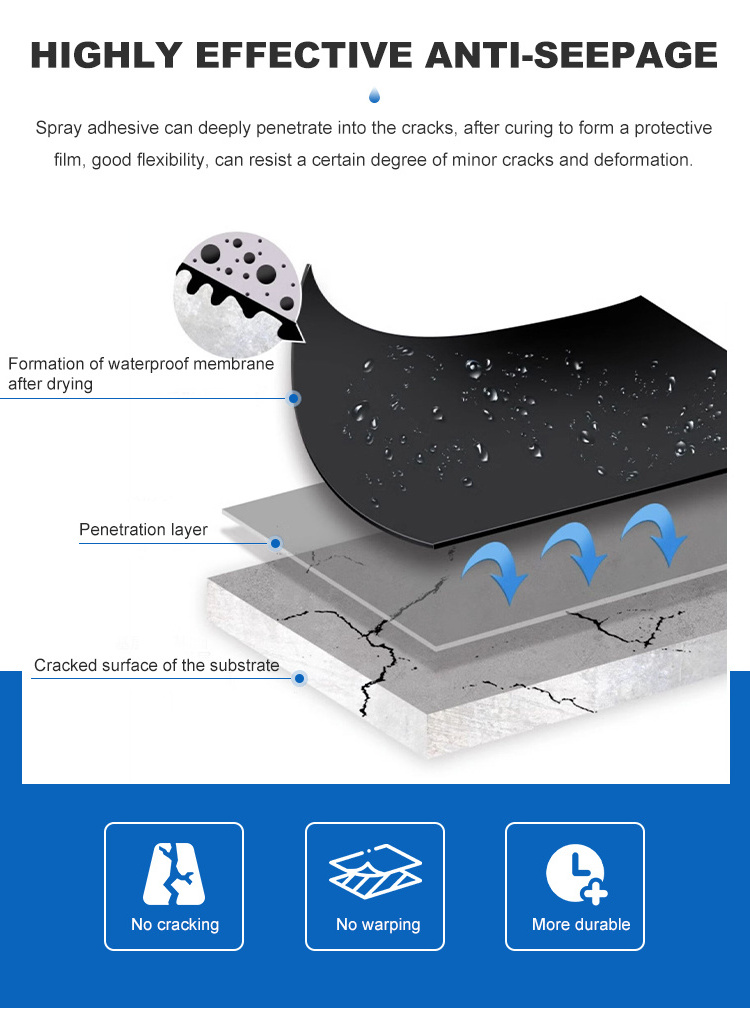 HIGHLY EFFECTIVE ANTI-SEEPAGE

Spray adhesive can deeply penetrate into the cracks, after curing to form a protective film, good flexibility, can resist a certain degree of minor cracks and deformation.

Formation of waterproof membrane after drying

Penetration layer

Cracked surface of the substrate

No cracking

No warping

More durable