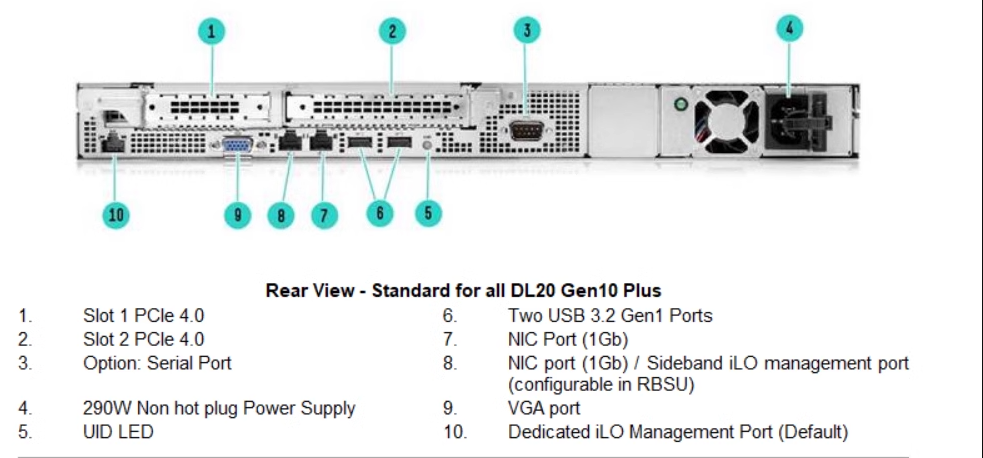 1

2

3

4

10

9

8

7

6

5

Rear View - Standard for all DL20 Gen10 Plus

1. Slot 1 PCIe 4.0
2. Slot 2 PCIe 4.0
3. Option: Serial Port
4. 290W Non hot plug Power Supply
5. UID LED

6. Two USB 3.2 Gen1 Ports
7. NIC Port (1Gb)
8. NIC port (1Gb) / Sideband iLO management port (configurable in RBSU)
9. VGA port
10. Dedicated iLO Management Port (Default)