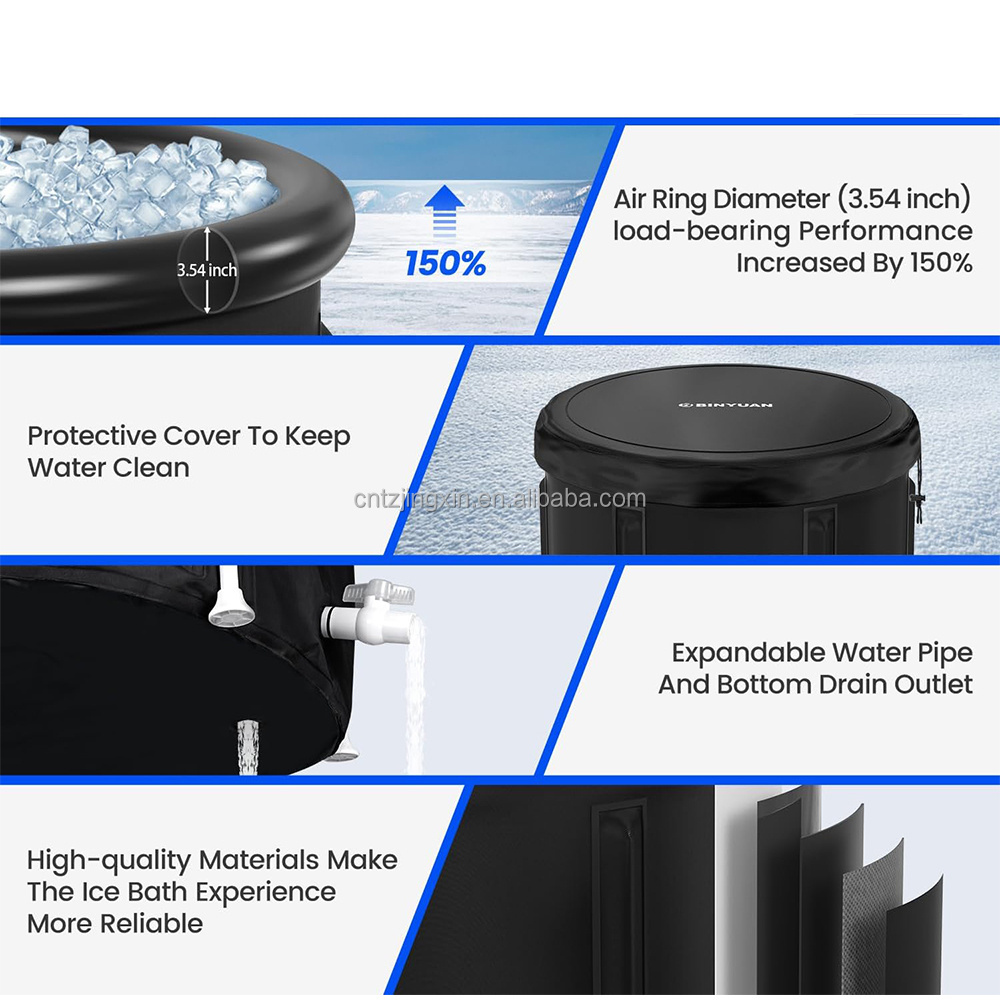 3.54 inch

150%

Air Ring Diameter (3.54 inch) load-bearing Performance Increased By 150%

Protective Cover To Keep Water Clean

BINYUAN

cntzjingxin.en.alibaba.com

Expandable Water Pipe And Bottom Drain Outlet

High-quality Materials Make The Ice Bath Experience More Reliable