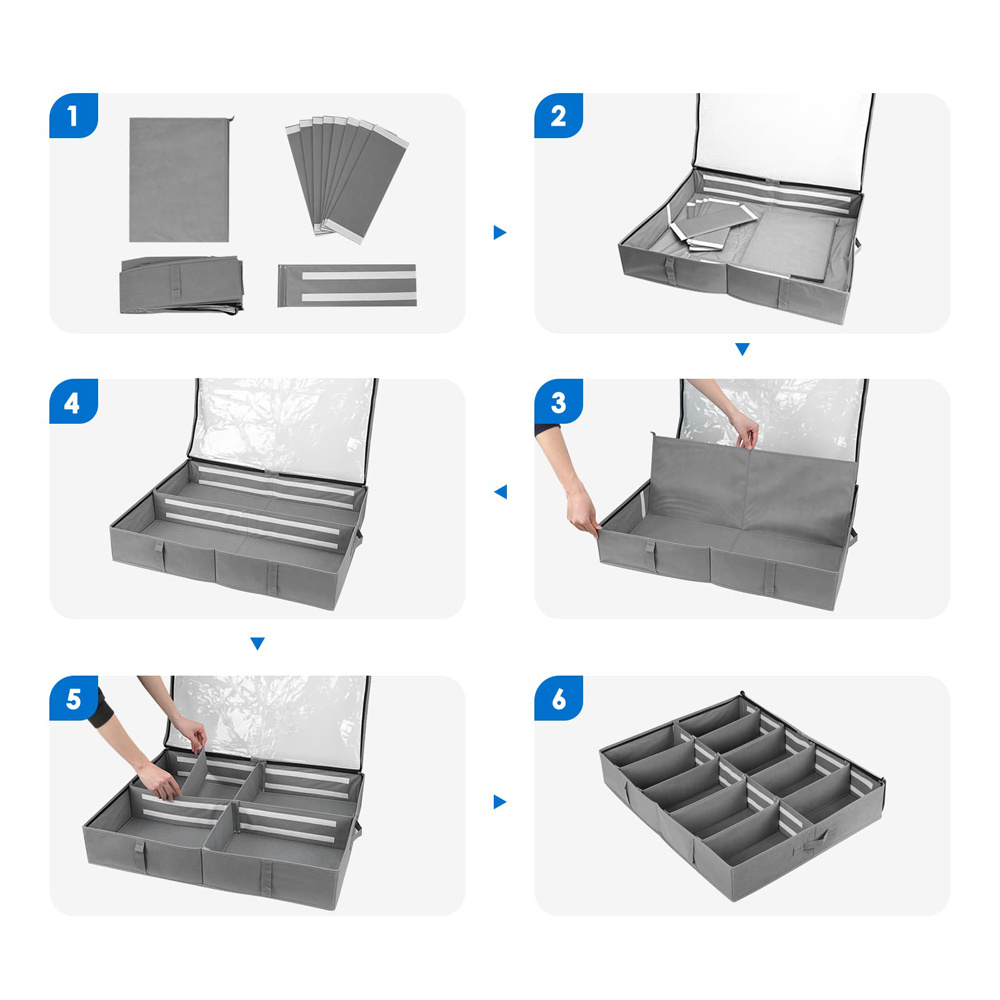 1

2

4

3

5

6