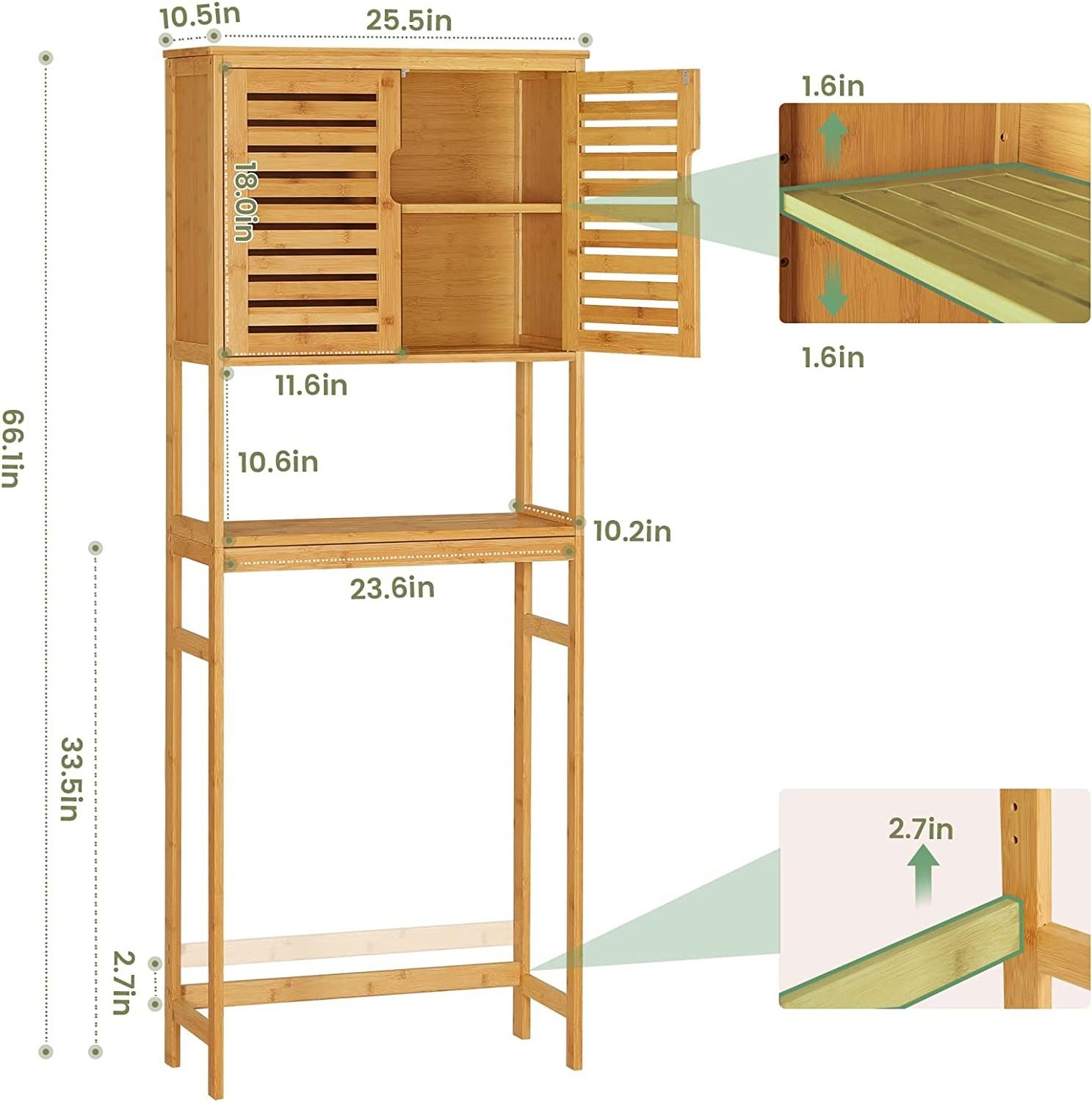 10.5in
25.5in
1.6in
18.0in
1.6in
11.6in
66.1in
10.6in
10.2in
23.6in
33.5in
2.7in
2.7in