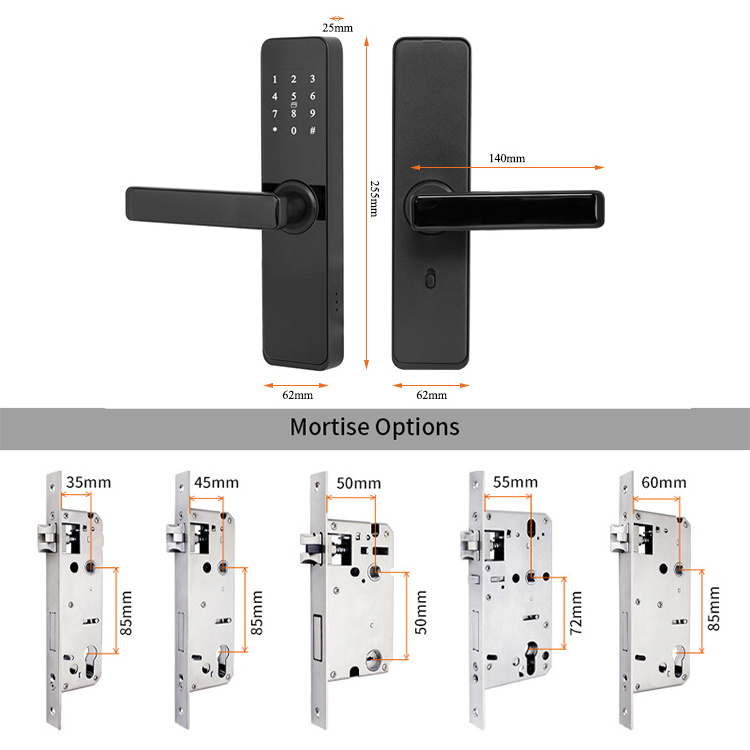 25mm

1 2 3
4 5 6
7 8 9
* 0 #

255mm

140mm

62mm

62mm

Mortise Options

35mm

85mm

45mm

85mm

50mm

50mm

55mm

72mm

60mm

85mm