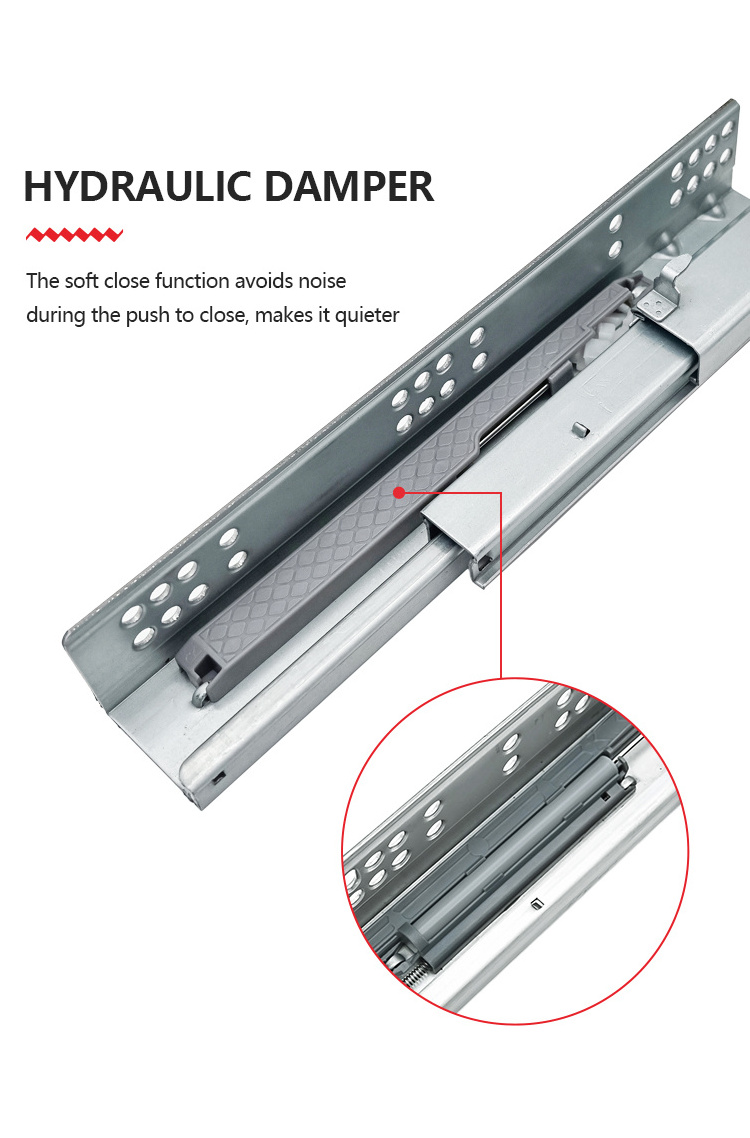 HYDRAULIC DAMPER

The soft close function avoids noise during the push to close, makes it quieter