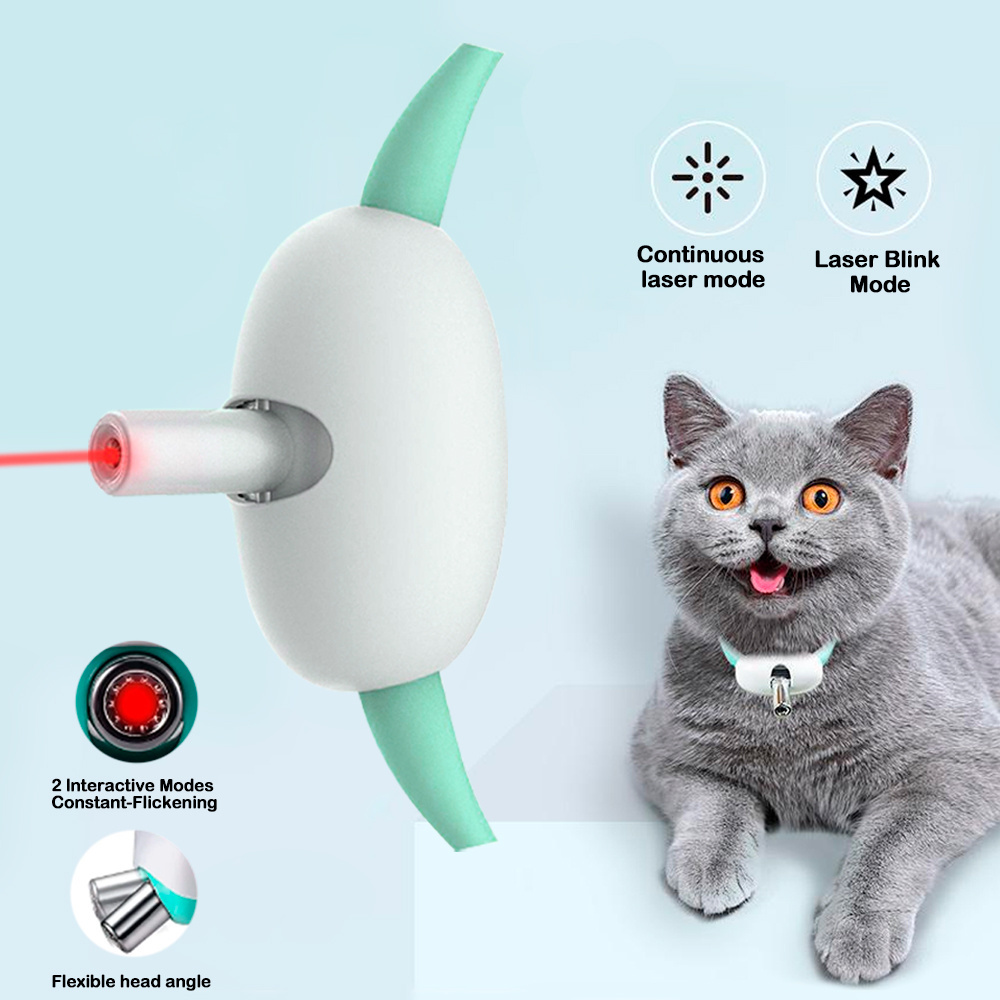 Continuous laser mode

Laser Blink Mode

2 Interactive Modes Constant-Flickening

Flexible head angle