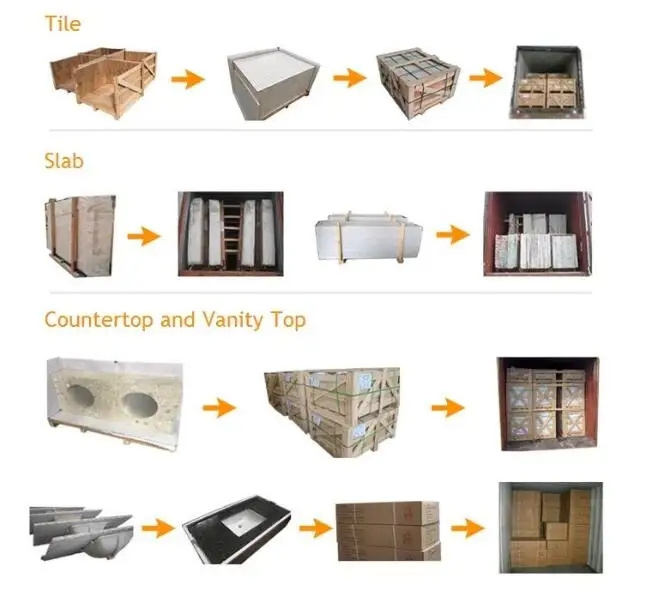 Tile

Slab

Countertop and Vanity Top