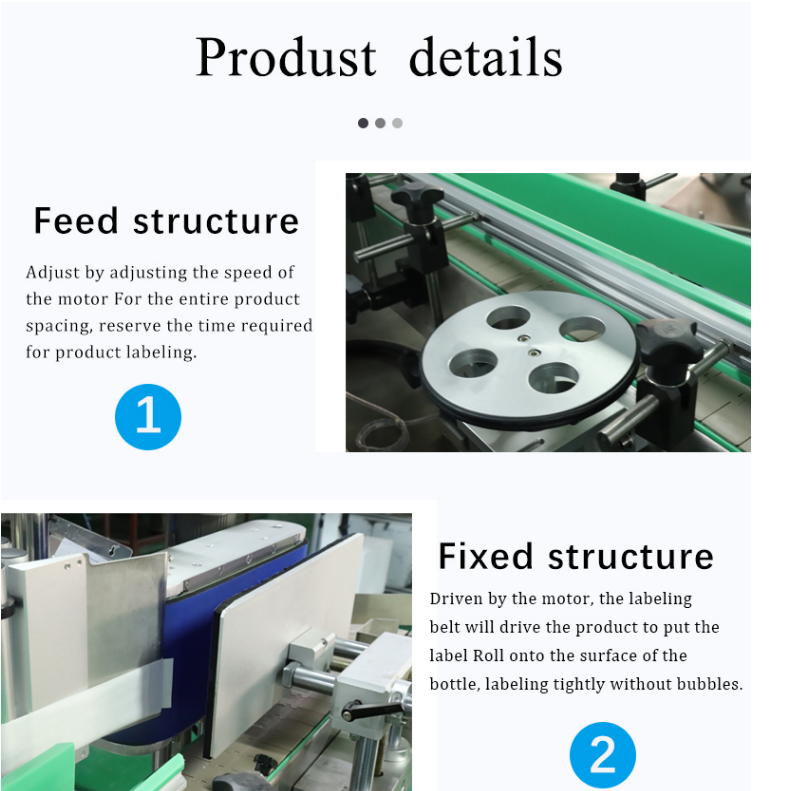 Produst details

Feed structure

Adjust by adjusting the speed of the motor For the entire product spacing, reserve the time required for product labeling.

1

Fixed structure

Driven by the motor, the labeling belt will drive the product to put the label Roll onto the surface of the bottle, labeling tightly without bubbles.

2