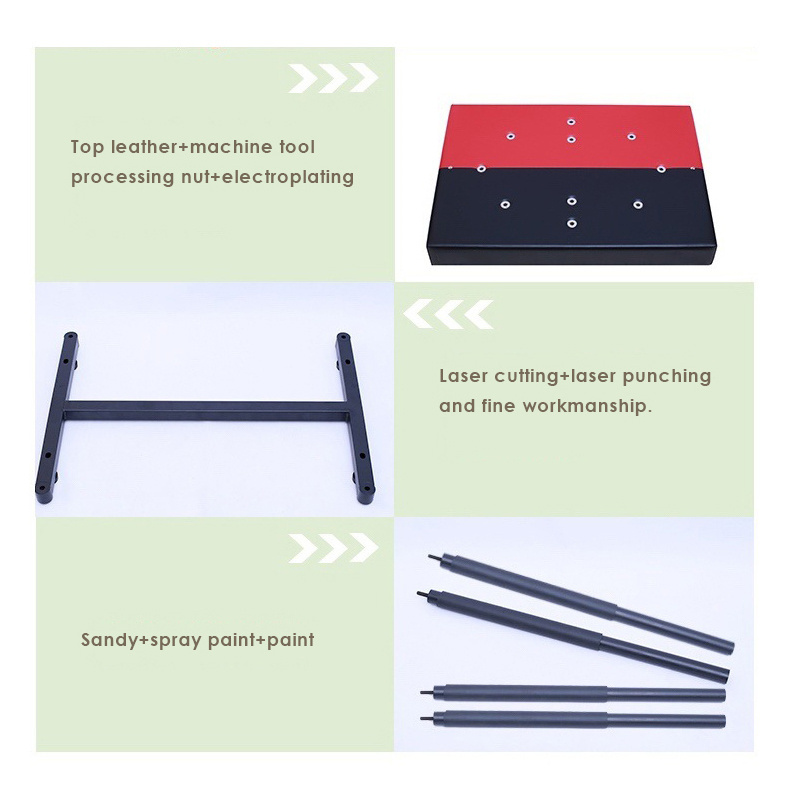 Top leather+machine tool processing nut+electroplating

Laser cutting+laser punching and fine workmanship.

Sandy+spray paint+paint