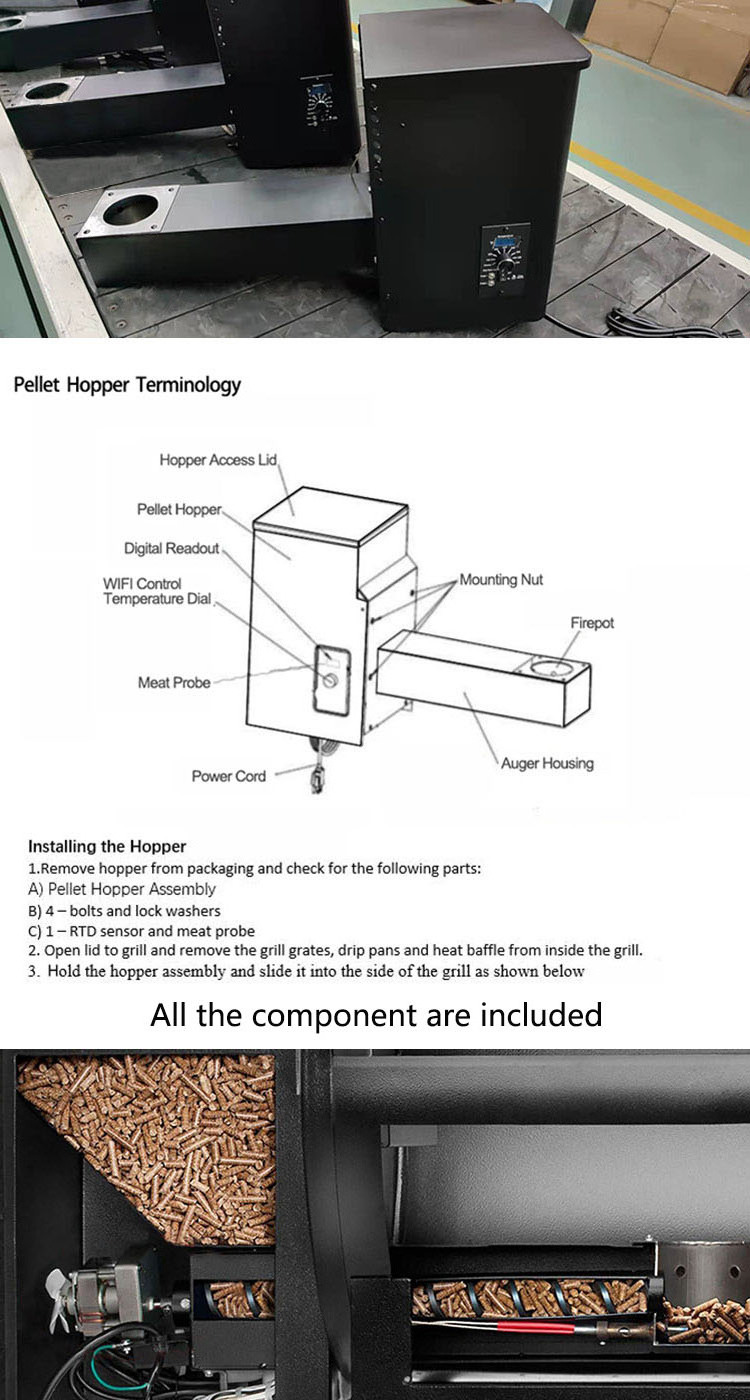 Pellet Hopper Terminology

Hopper Access Lid

Pellet Hopper

Digital Readout

WIFI Control Temperature Dial

Meat Probe

Power Cord

Mounting Nut

Firepot

Auger Housing

Installing the Hopper
1.Remove hopper from packaging and check for the following parts:
A) Pellet Hopper Assembly
B) 4 – bolts and lock washers
C) 1 – RTD sensor and meat probe
2. Open lid to grill and remove the grill grates, drip pans and heat baffle from inside the grill.
3. Hold the hopper assembly and slide it into the side of the grill as shown below

All the component are included