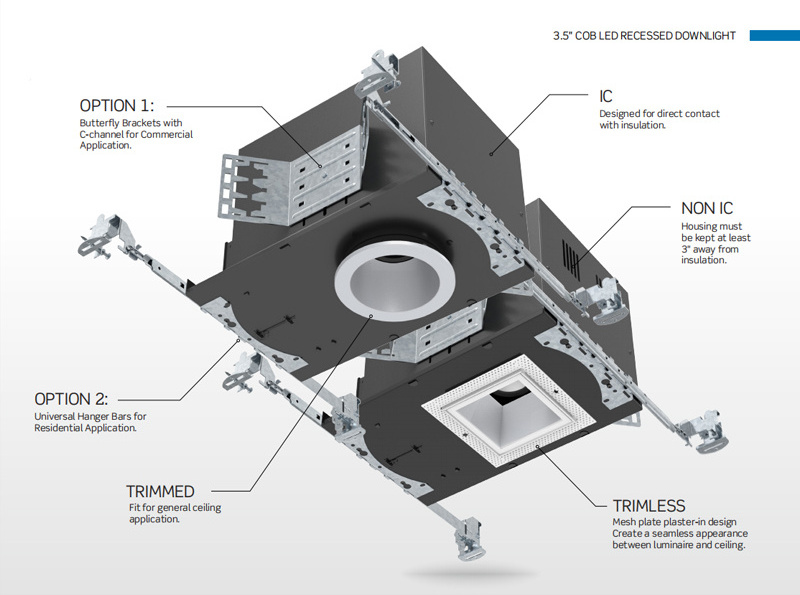 3.5" COB LED RECESSED DOWNLIGHT

OPTION 1:
Butterfly Brackets with C-channel for Commercial Application.

IC
Designed for direct contact with insulation.

NON IC
Housing must be kept at least 3" away from insulation.

OPTION 2:
Universal Hanger Bars for Residential Application.

TRIMMED
Fit for general ceiling application.

TRIMLESS
Mesh plate plaster-in design
Create a seamless appearance between luminaire and ceiling.