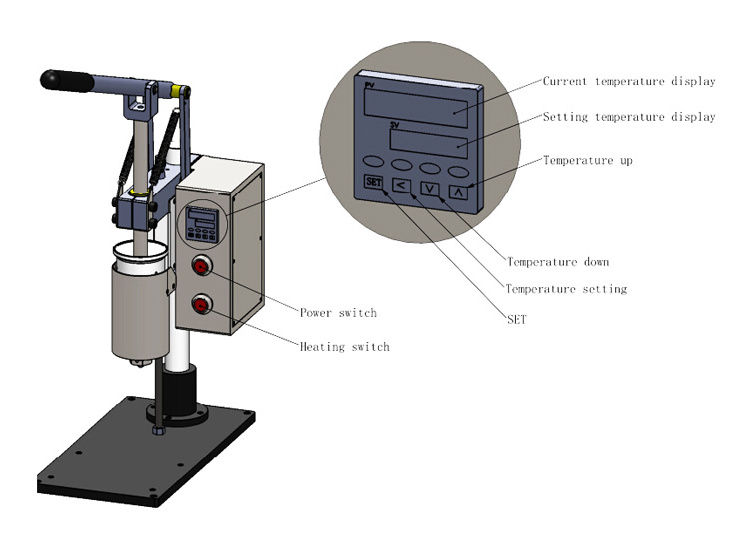 PV
SV
SET
<
V
Λ
Current temperature display
Setting temperature display
Temperature up
Temperature down
Temperature setting
SET
Power switch
Heating switch