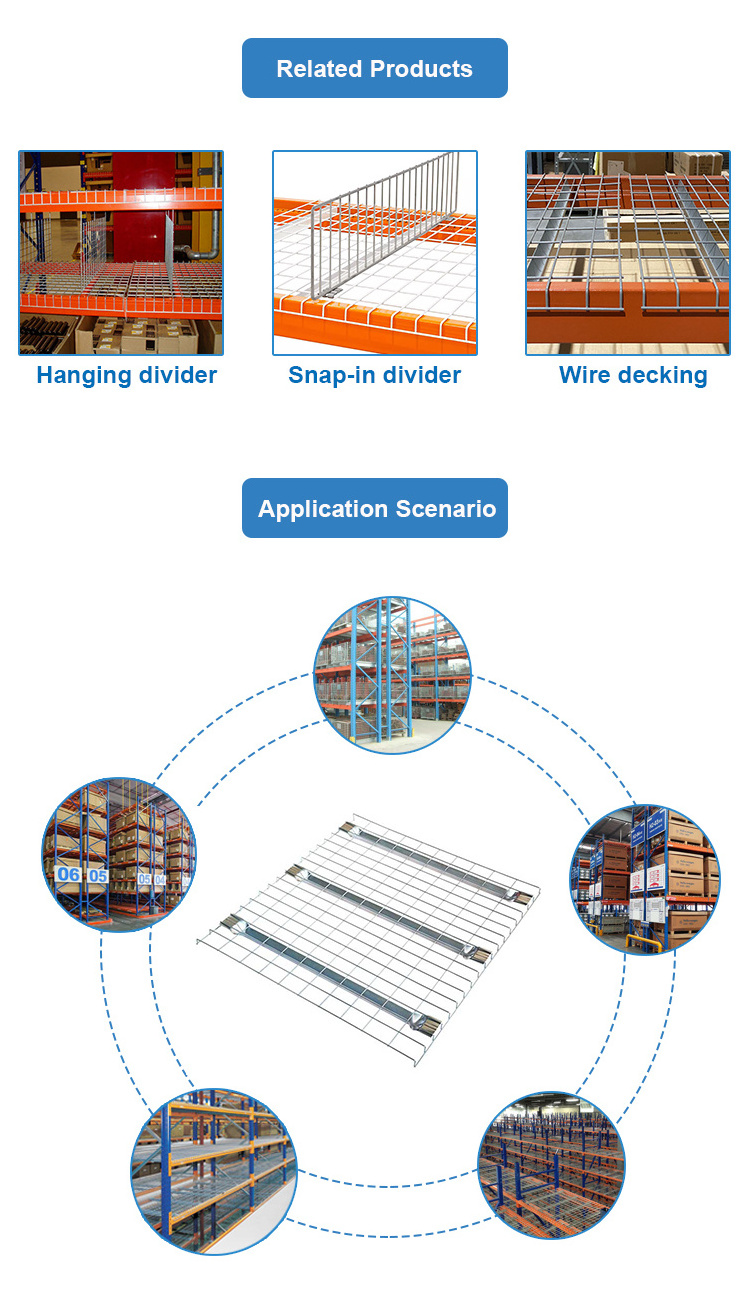 Related Products

Hanging divider

Snap-in divider

Wire decking

Application Scenario

06 05 05 04