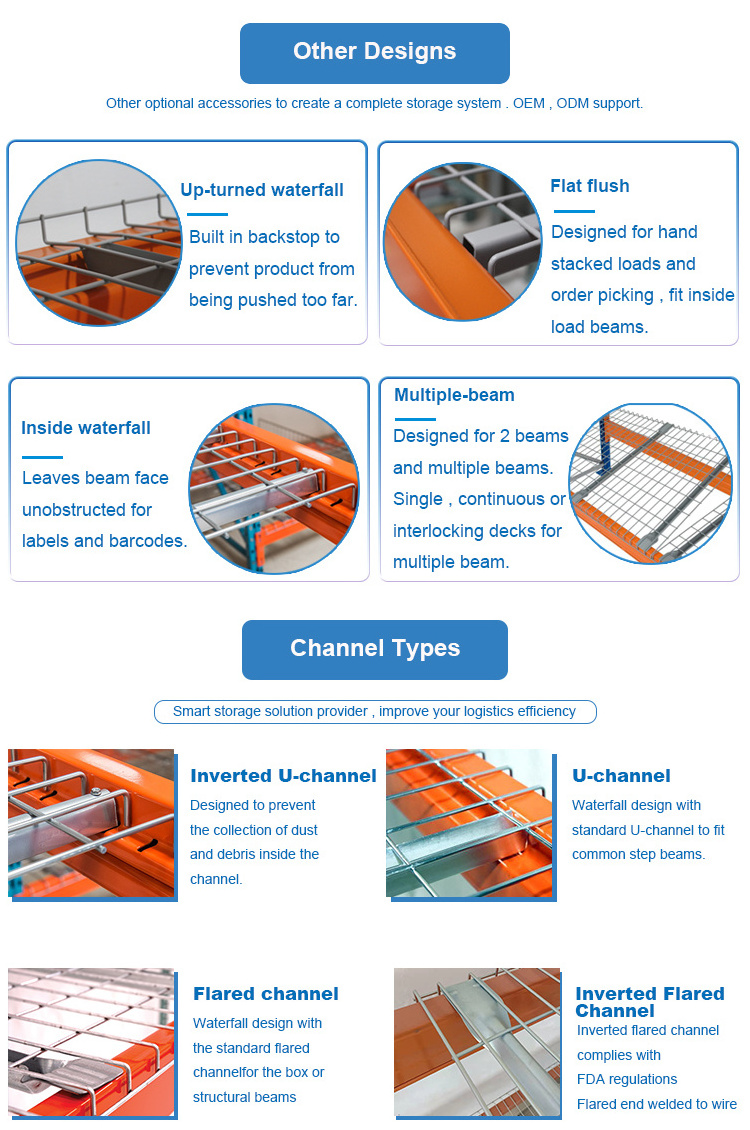 Other Designs

Other optional accessories to create a complete storage system . OEM , ODM support.

Up-turned waterfall

Built in backstop to prevent product from being pushed too far.

Flat flush

Designed for hand stacked loads and order picking , fit inside load beams.

Inside waterfall

Leaves beam face unobstructed for labels and barcodes.

Multiple-beam

Designed for 2 beams and multiple beams. Single , continuous or interlocking decks for multiple beam.

Channel Types

Smart storage solution provider , improve your logistics efficiency

Inverted U-channel

Designed to prevent the collection of dust and debris inside the channel.

U-channel

Waterfall design with standard U-channel to fit common step beams.

Flared channel

Waterfall design with the standard flared channelfor the box or structural beams

Inverted Flared Channel

Inverted flared channel complies with FDA regulations Flared end welded to wire