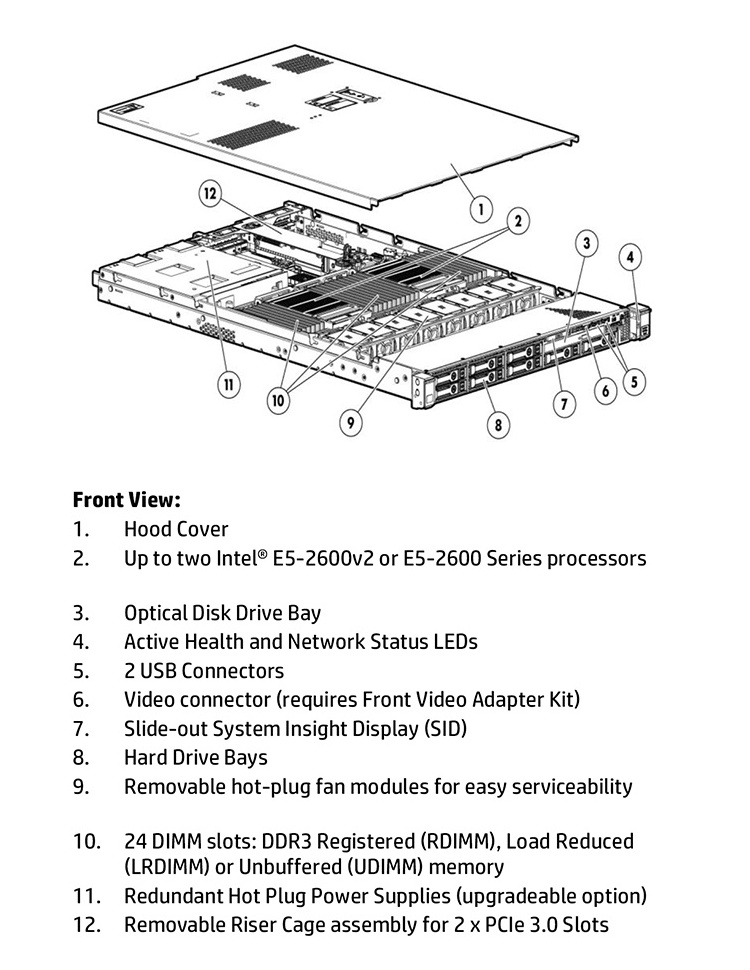 12
1
2
3
4
11
10
9
8
7
6
5

**Front View:**
1. Hood Cover
2. Up to two Intel® E5-2600v2 or E5-2600 Series processors

3. Optical Disk Drive Bay
4. Active Health and Network Status LEDs
5. 2 USB Connectors
6. Video connector (requires Front Video Adapter Kit)
7. Slide-out System Insight Display (SID)
8. Hard Drive Bays
9. Removable hot-plug fan modules for easy serviceability

10. 24 DIMM slots: DDR3 Registered (RDIMM), Load Reduced (LRDIMM) or Unbuffered (UDIMM) memory
11. Redundant Hot Plug Power Supplies (upgradeable option)
12. Removable Riser Cage assembly for 2 x PCIe 3.0 Slots