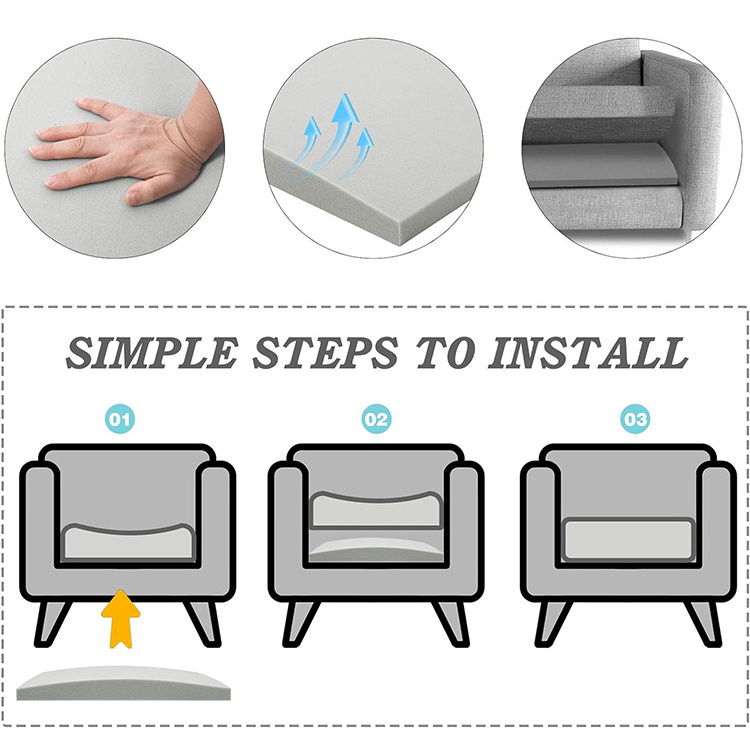 SIMPLE STEPS TO INSTALL

01

02

03