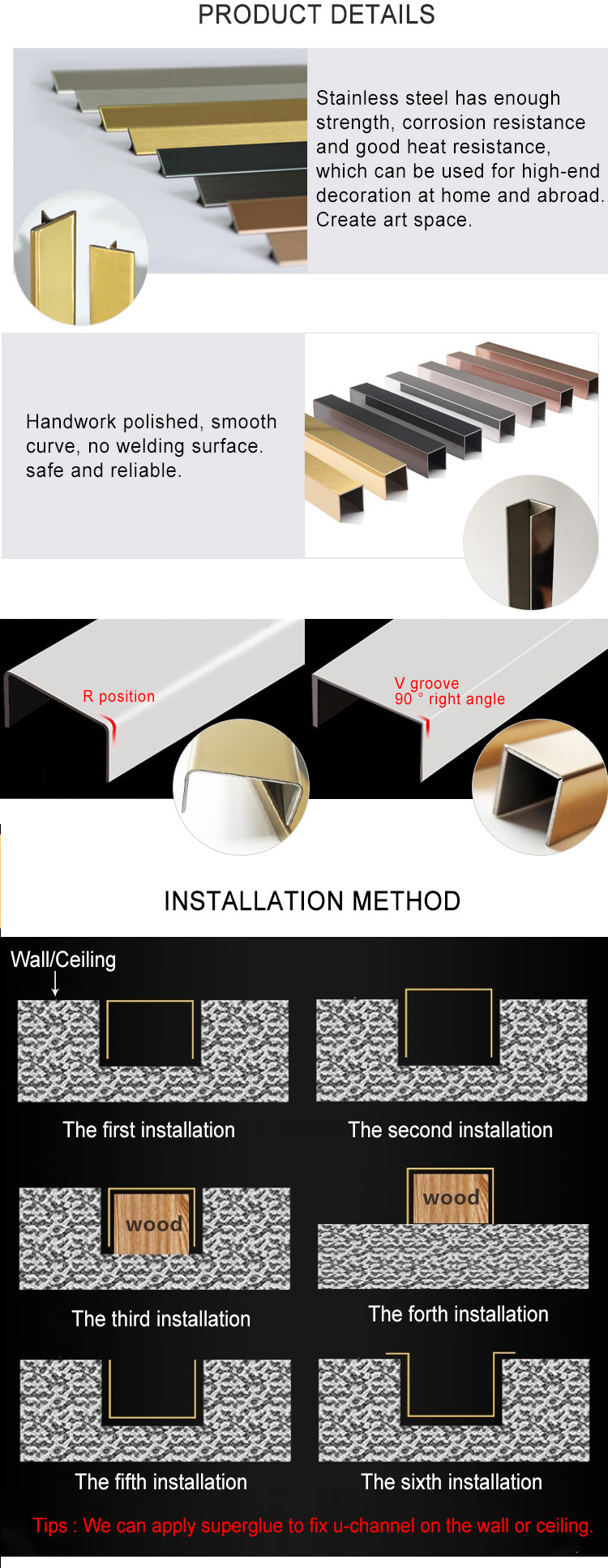 PRODUCT DETAILS

Stainless steel has enough strength, corrosion resistance and good heat resistance, which can be used for high-end decoration at home and abroad. Create art space.

Handwork polished, smooth curve, no welding surface. safe and reliable.

R position

V groove
90 ° right angle

INSTALLATION METHOD

Wall/Ceiling

The first installation

The second installation

wood

The third installation

wood

The forth installation

The fifth installation

The sixth installation

Tips : We can apply superglue to fix u-channel on the wall or ceiling.