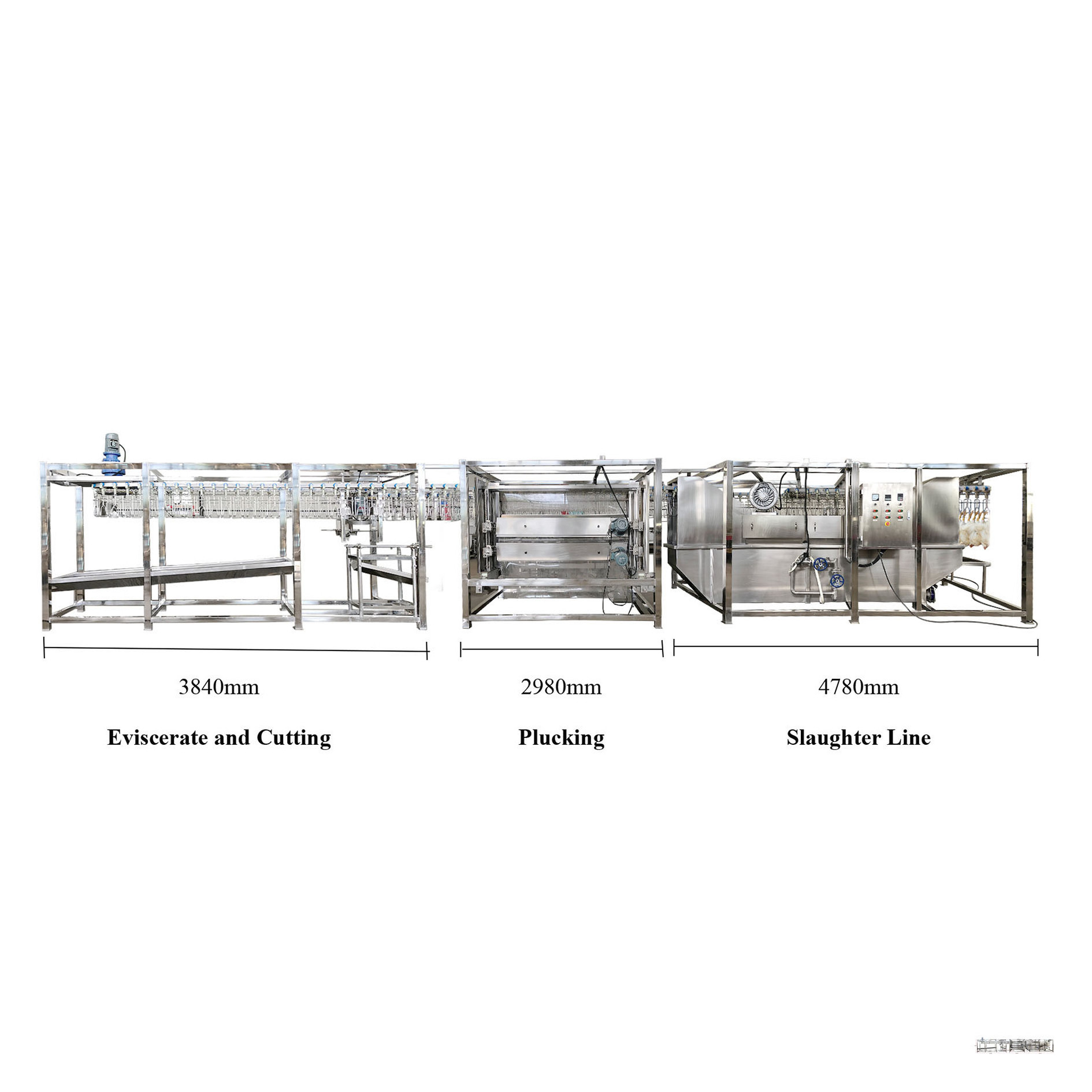 3840mm

Eviscerate and Cutting

2980mm

Plucking

4780mm

Slaughter Line