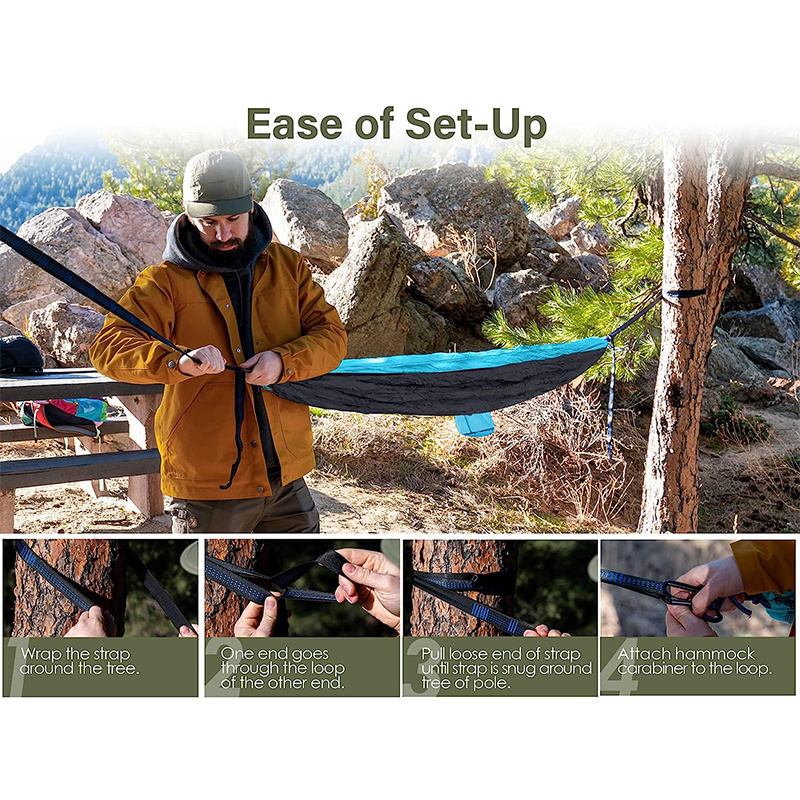 Ease of Set-Up

1 Wrap the strap around the tree.

2 One end goes through the loop of the other end.

3 Pull loose end of strap until strap is snug around tree of pole.

4 Attach hammock carabiner to the loop.