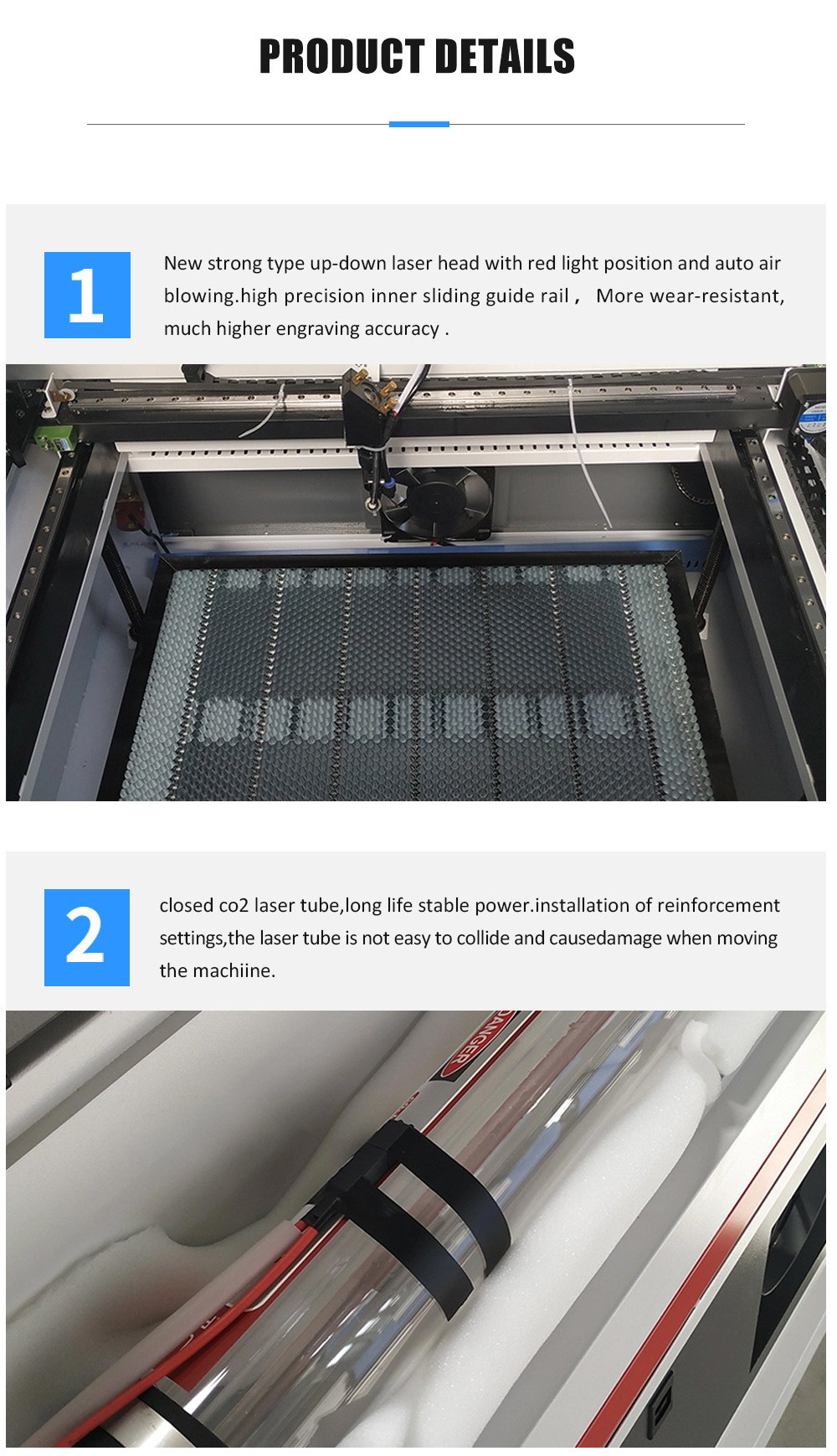 PRODUCT DETAILS

1

New strong type up-down laser head with red light position and auto air blowing.high precision inner sliding guide rail， More wear-resistant, much higher engraving accuracy .

2

closed co2 laser tube,long life stable power.installation of reinforcement settings,the laser tube is not easy to collide and causedamage when moving the machiine.

DANGER