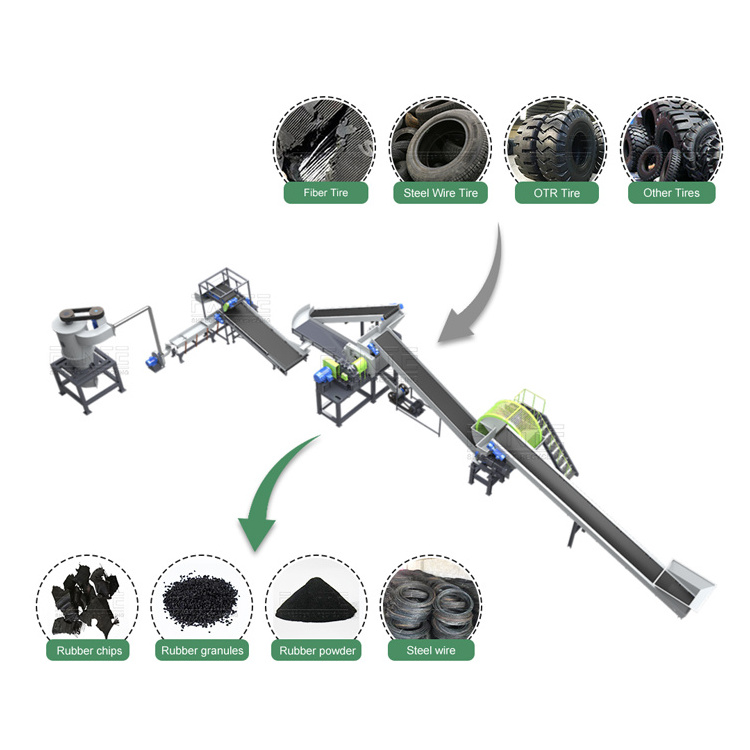 Fiber Tire

Steel Wire Tire

OTR Tire

Other Tires

Rubber chips

Rubber granules

Rubber powder

Steel wire