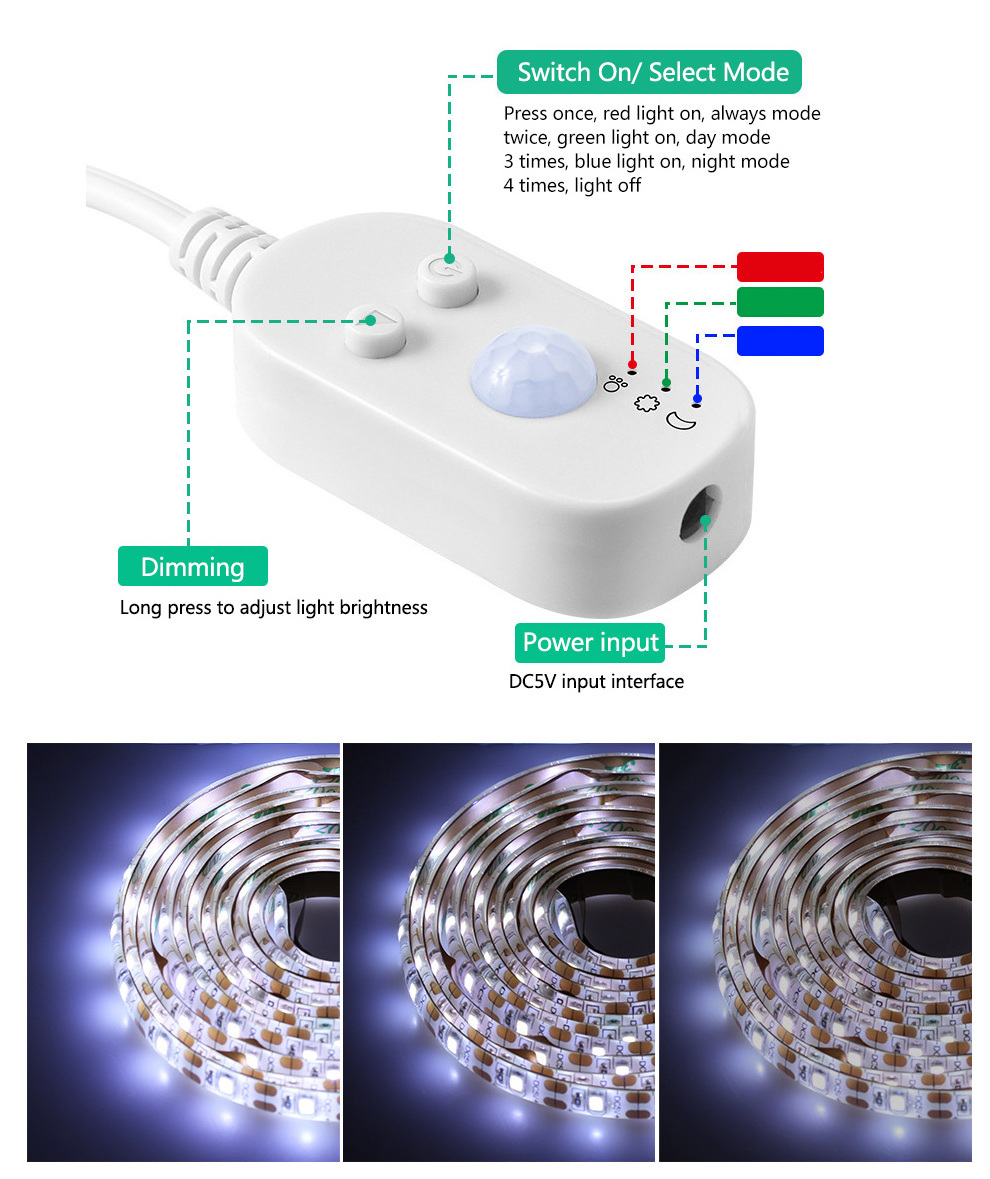 Switch On/ Select Mode

Press once, red light on, always mode
twice, green light on, day mode
3 times, blue light on, night mode
4 times, light off

Dimming

Long press to adjust light brightness

Power input

DC5V input interface