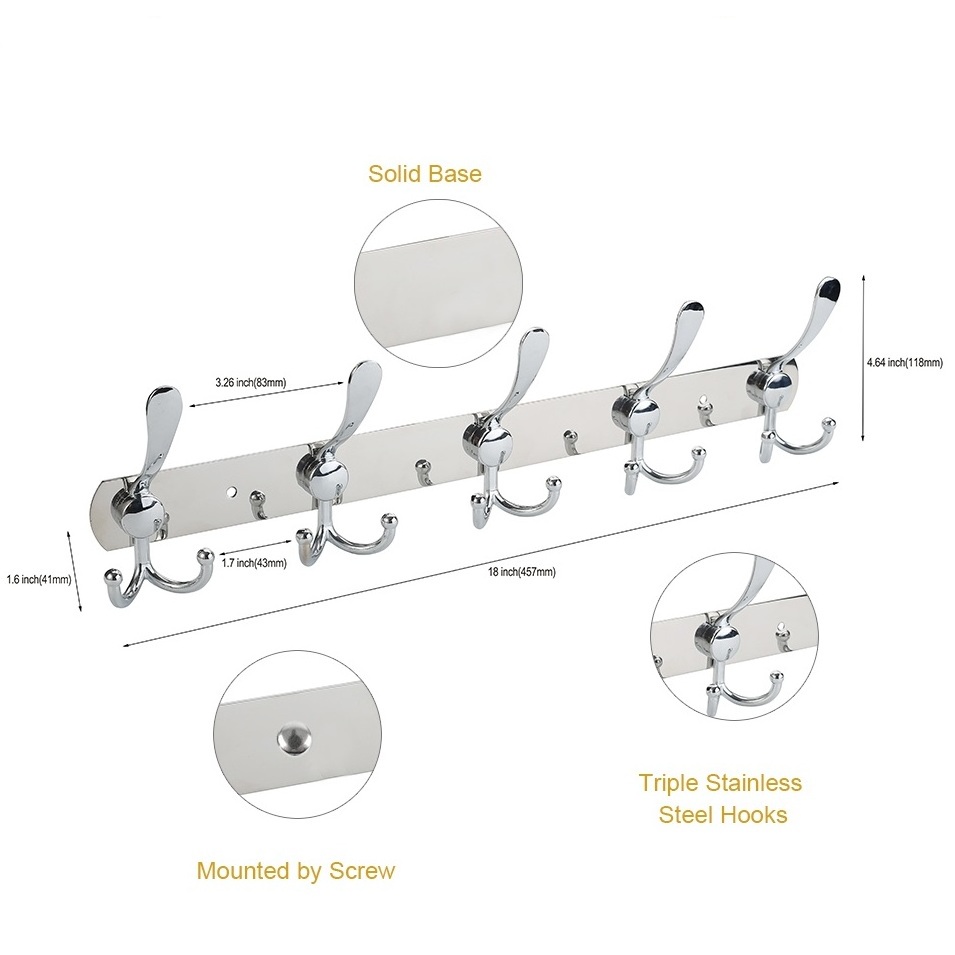 Solid Base

3.26 inch(83mm)

4.64 inch(118mm)

1.6 inch(41mm)

1.7 inch(43mm)

18 inch(457mm)

Triple Stainless Steel Hooks

Mounted by Screw