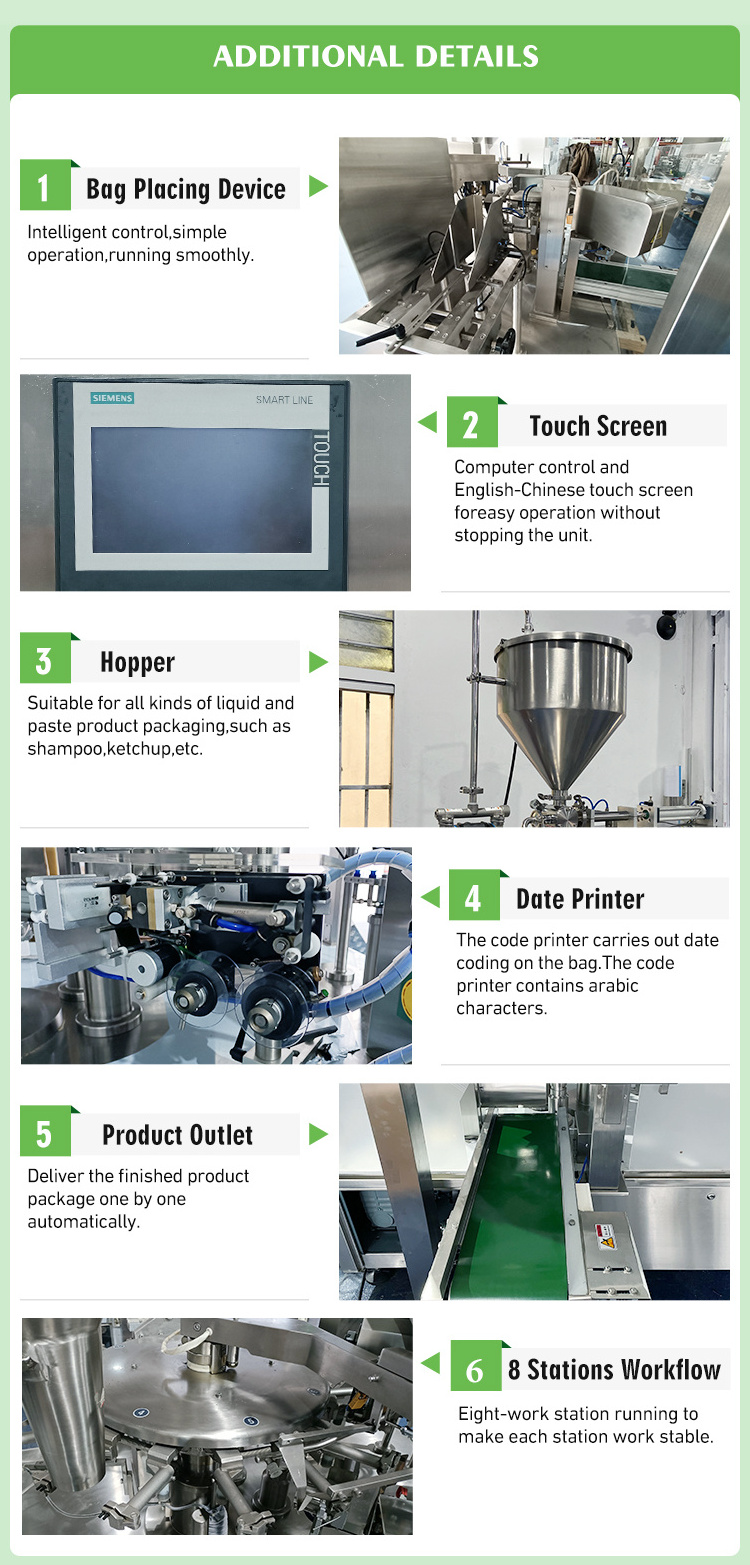 ADDITIONAL DETAILS

1 Bag Placing Device

Intelligent control,simple operation,running smoothly.

SIEMENS SMART LINE TOUCH

2 Touch Screen

Computer control and English-Chinese touch screen foreasy operation without stopping the unit.

3 Hopper

Suitable for all kinds of liquid and paste product packaging,such as shampoo,ketchup,etc.

4 Date Printer

The code printer carries out date coding on the bag.The code printer contains arabic characters.

5 Product Outlet

Deliver the finished product package one by one automatically.

6 8 Stations Workflow

Eight-work station running to make each station work stable.