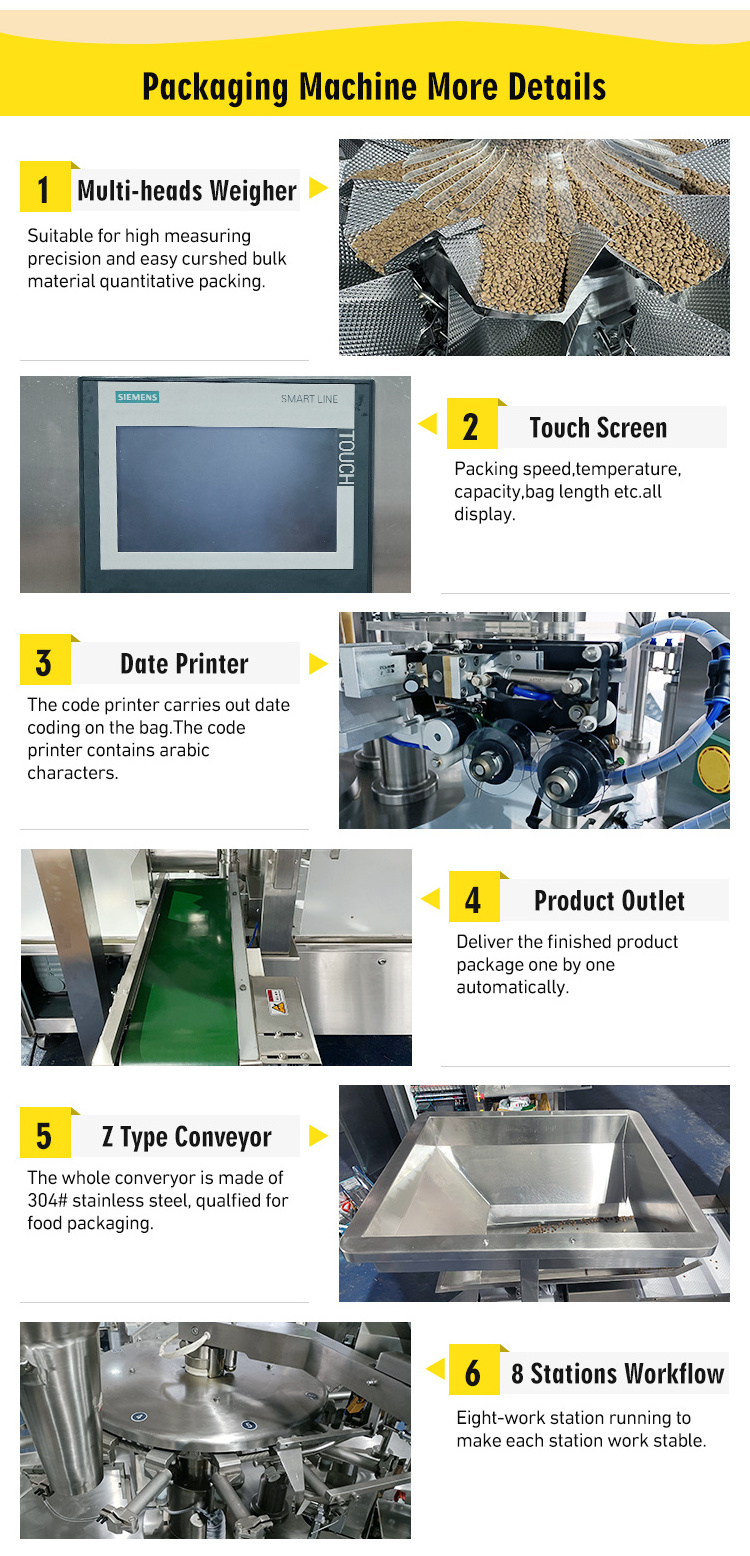 Packaging Machine More Details

1 Multi-heads Weigher

Suitable for high measuring precision and easy curshed bulk material quantitative packing.

SIEMENS

SMART LINE

TOUCH

2 Touch Screen

Packing speed,temperature, capacity,bag length etc.all display.

3 Date Printer

The code printer carries out date coding on the bag.The code printer contains arabic characters.

4 Product Outlet

Deliver the finished product package one by one automatically.

5 Z Type Conveyor

The whole converyor is made of 304# stainless steel, qualfied for food packaging.

6 8 Stations Workflow

Eight-work station running to make each station work stable.