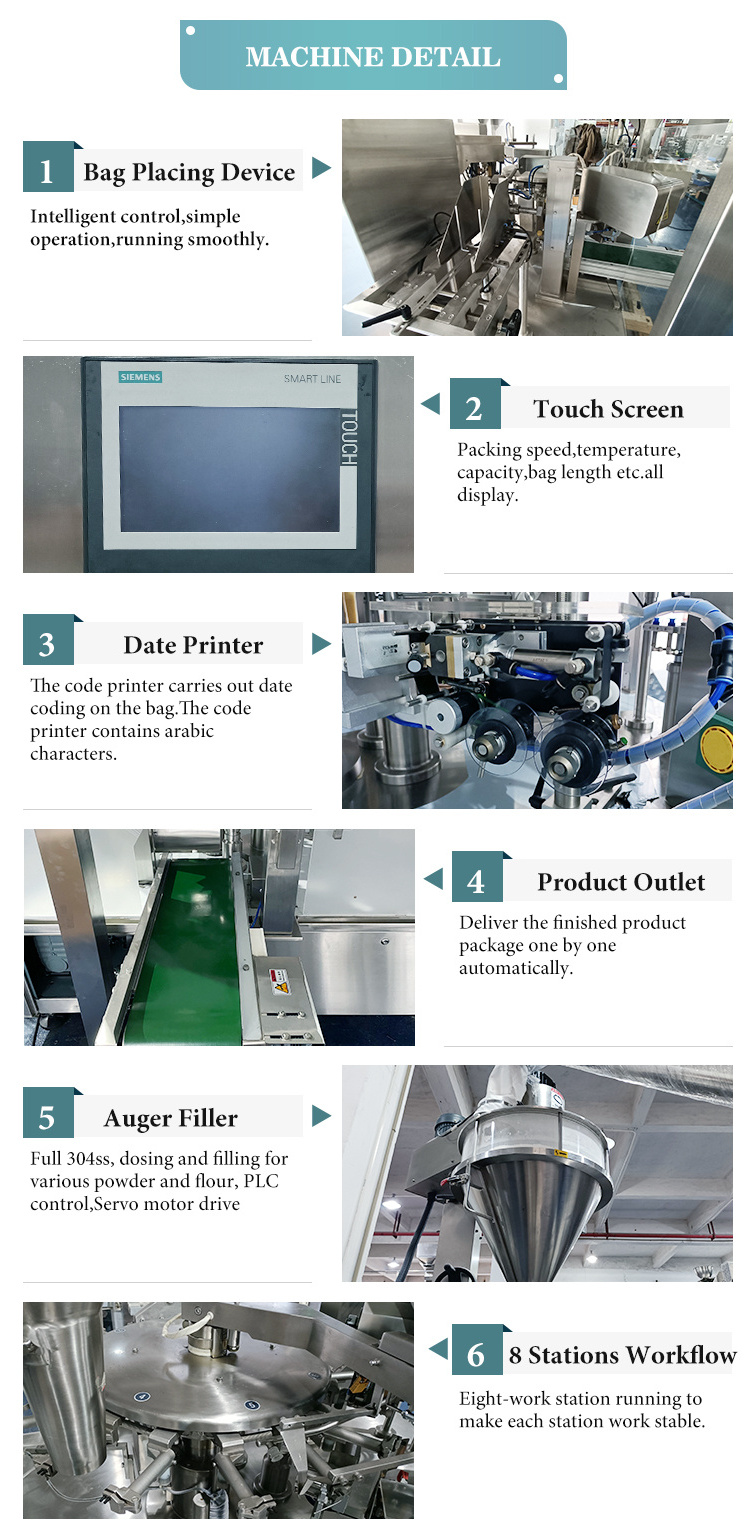 MACHINE DETAIL

1 Bag Placing Device

Intelligent control,simple operation,running smoothly.

SIEMENS SMART LINE TOUCH

2 Touch Screen

Packing speed,temperature, capacity,bag length etc.all display.

3 Date Printer

The code printer carries out date coding on the bag.The code printer contains arabic characters.

4 Product Outlet

Deliver the finished product package one by one automatically.

5 Auger Filler

Full 304ss, dosing and filling for various powder and flour, PLC control,Servo motor drive

6 8 Stations Workflow

Eight-work station running to make each station work stable.