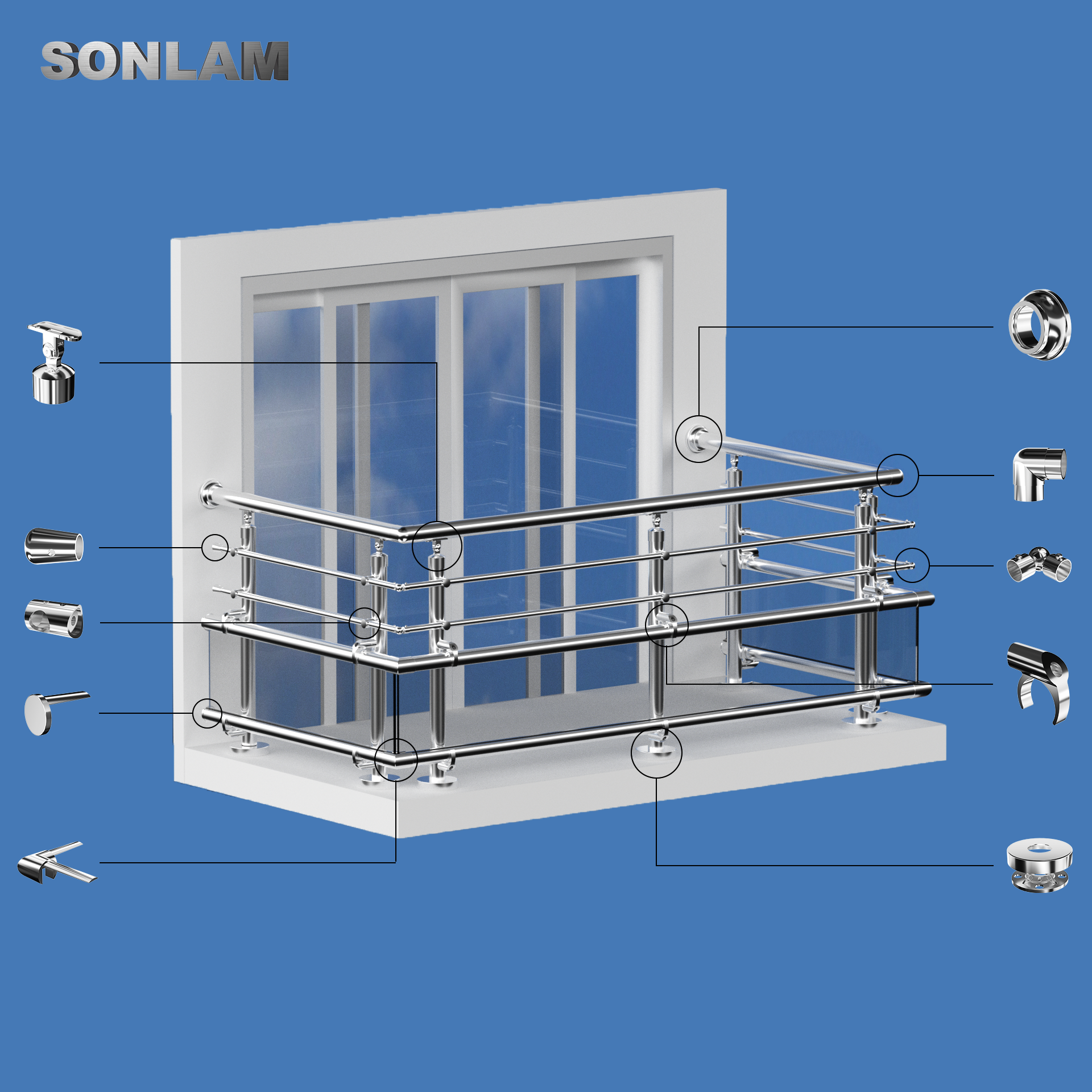 SONLAM