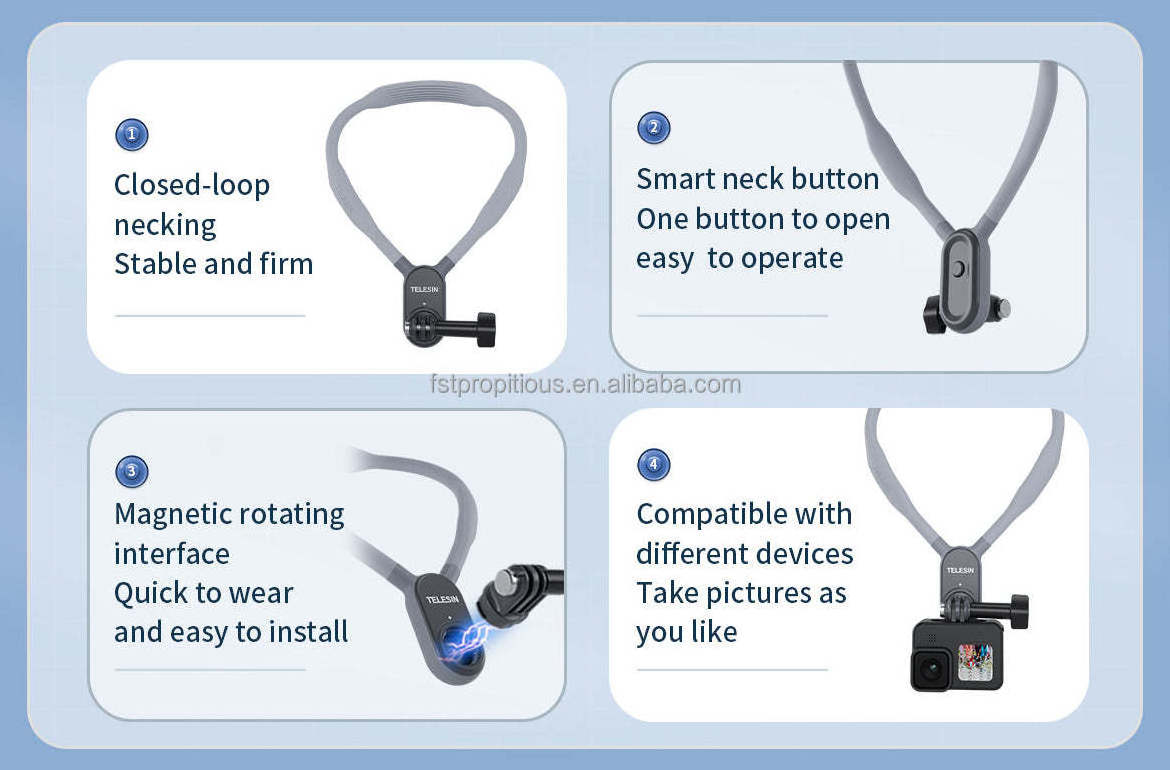 1
Closed-loop necking
Stable and firm

TELESIN

2
Smart neck button
One button to open
easy to operate

fstpropitious.en.alibaba.com

3
Magnetic rotating interface
Quick to wear
and easy to install

TELESIN

4
Compatible with different devices
Take pictures as you like

TELESIN