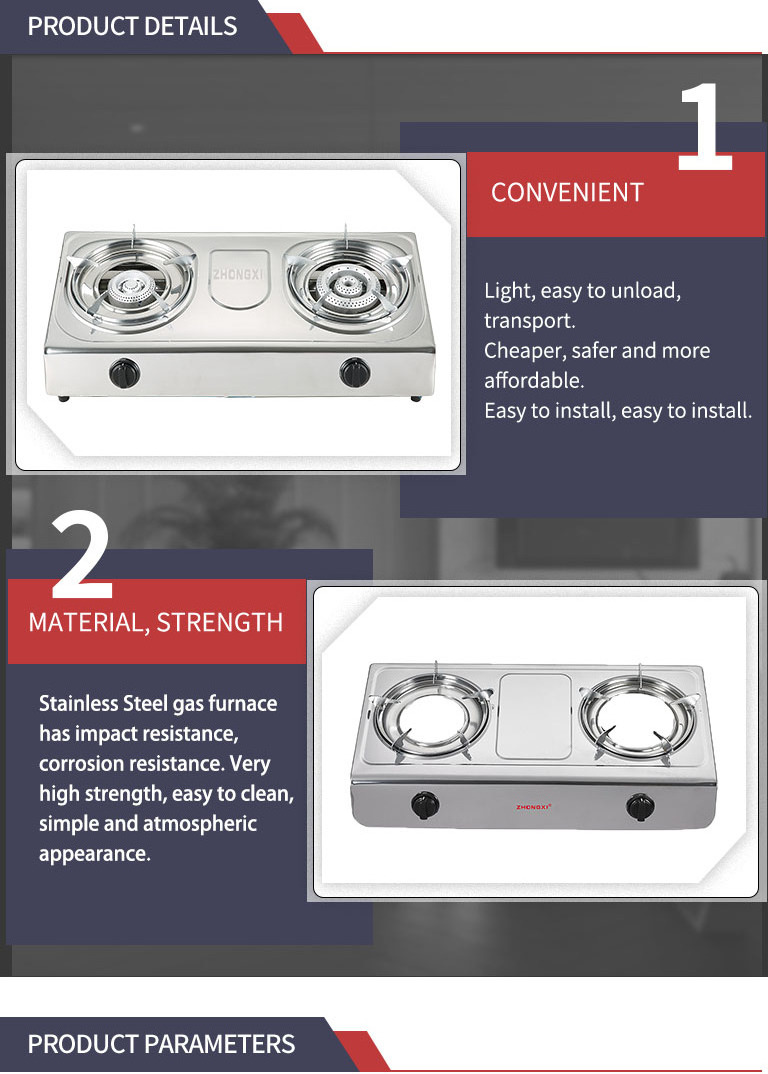 PRODUCT DETAILS

1

CONVENIENT

ZHONGXI

Light, easy to unload, transport.
Cheaper, safer and more affordable.
Easy to install, easy to install.

2

MATERIAL, STRENGTH

Stainless Steel gas furnace has impact resistance, corrosion resistance. Very high strength, easy to clean, simple and atmospheric appearance.

ZHONGXI

PRODUCT PARAMETERS