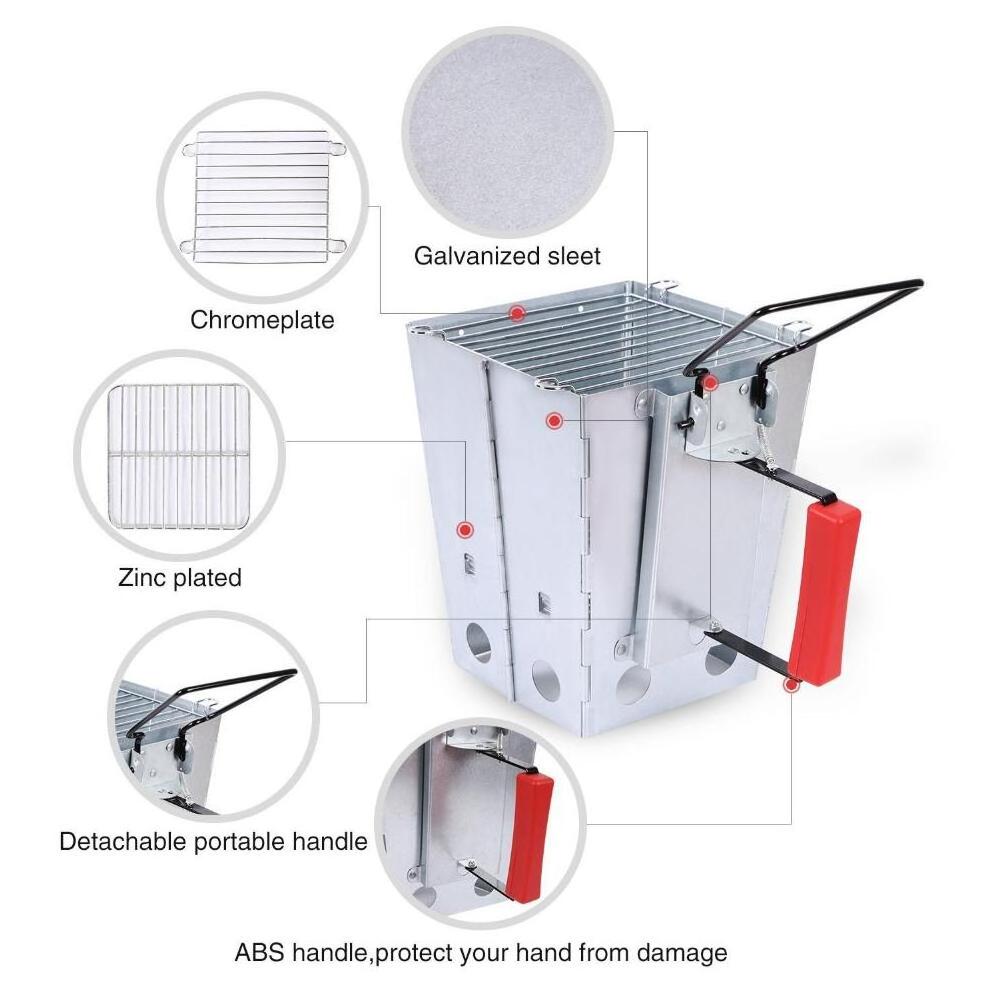 Galvanized sleet

Chromeplate

Zinc plated

Detachable portable handle

ABS handle,protect your hand from damage