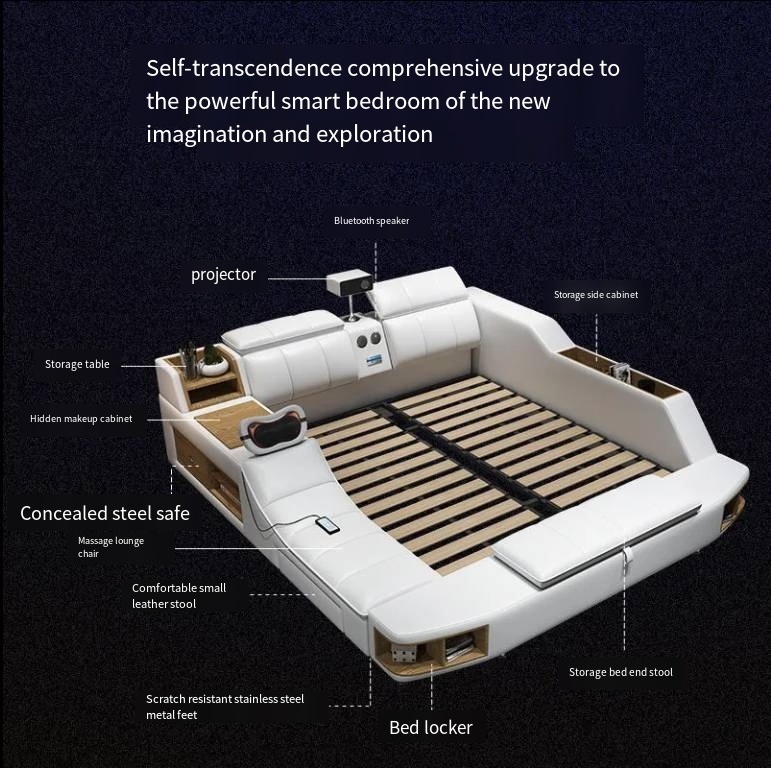 Self-transcendence comprehensive upgrade to the powerful smart bedroom of the new imagination and exploration

Bluetooth speaker

projector

Storage side cabinet

Storage table

Hidden makeup cabinet

Concealed steel safe

Massage lounge chair

Comfortable small leather stool

Storage bed end stool

Scratch resistant stainless steel metal feet

Bed locker