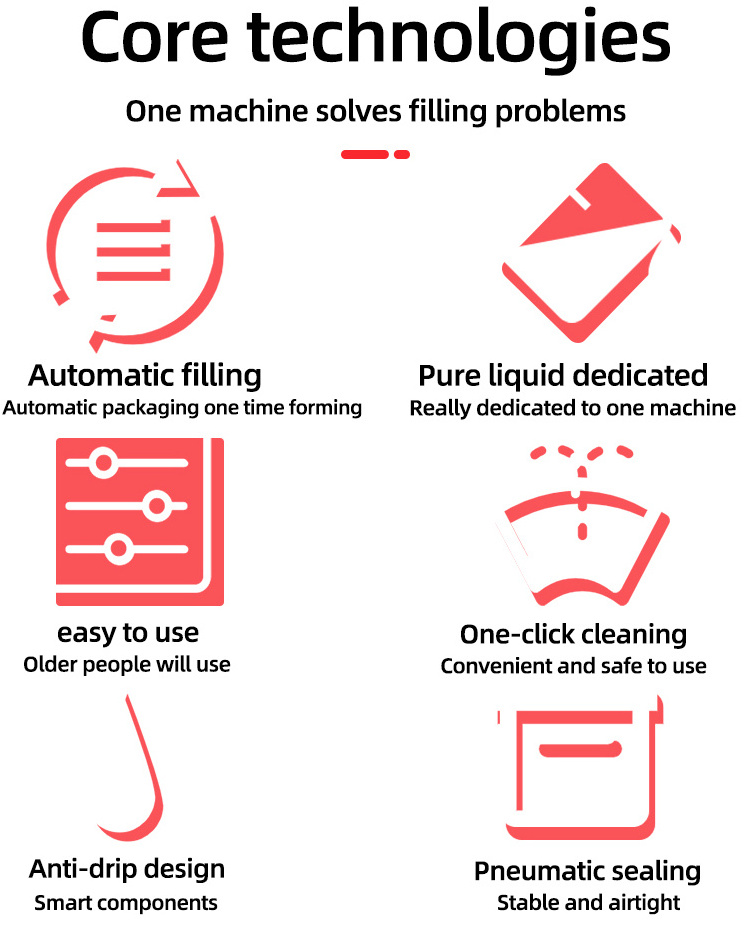 Core technologies

One machine solves filling problems

Automatic filling
Automatic packaging one time forming

Pure liquid dedicated
Really dedicated to one machine

easy to use
Older people will use

One-click cleaning
Convenient and safe to use

Anti-drip design
Smart components

Pneumatic sealing
Stable and airtight