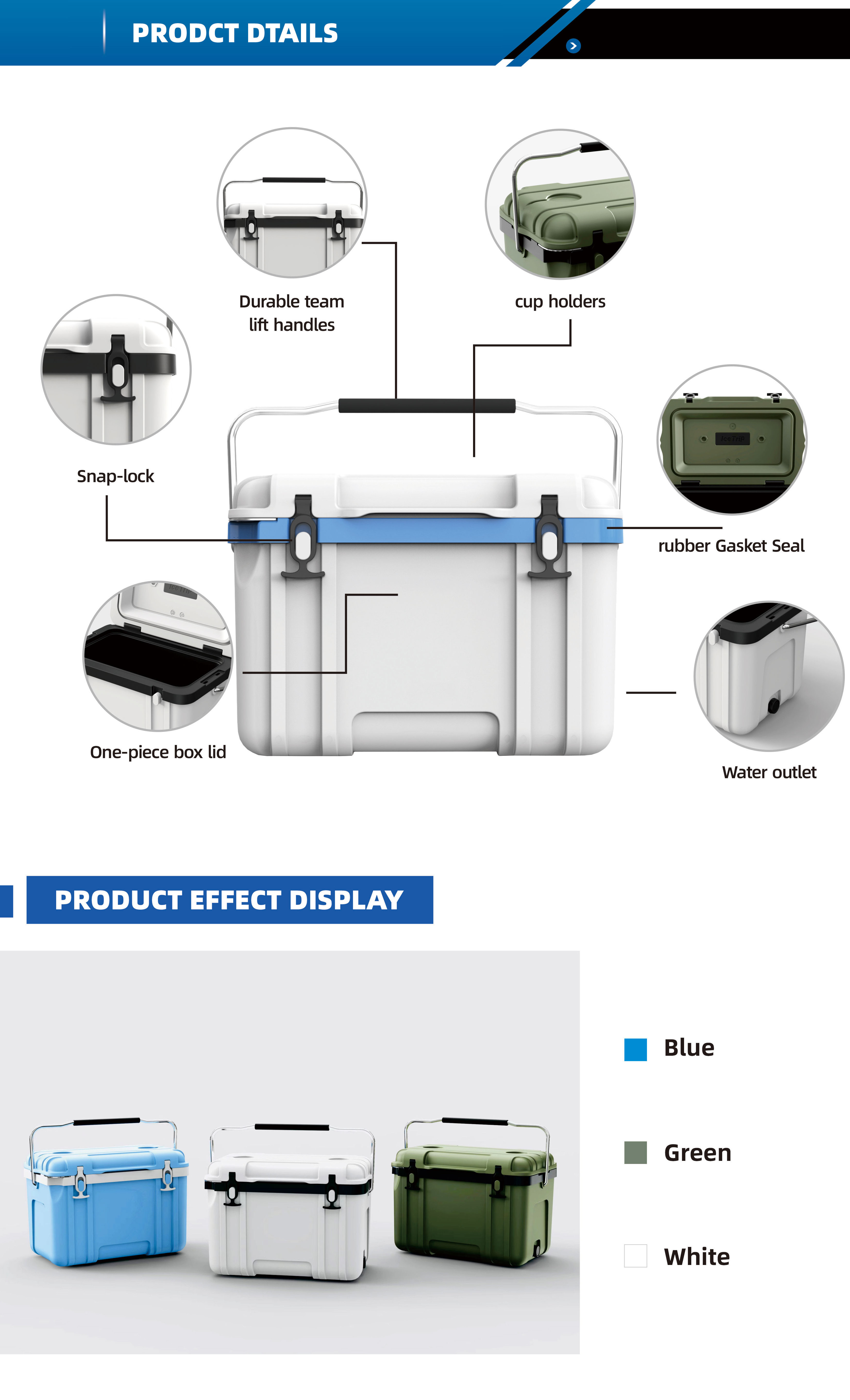 PRODCT DTAILS

Durable team lift handles

cup holders

Snap-lock

rubber Gasket Seal

One-piece box lid

Water outlet

PRODUCT EFFECT DISPLAY

Blue

Green

White