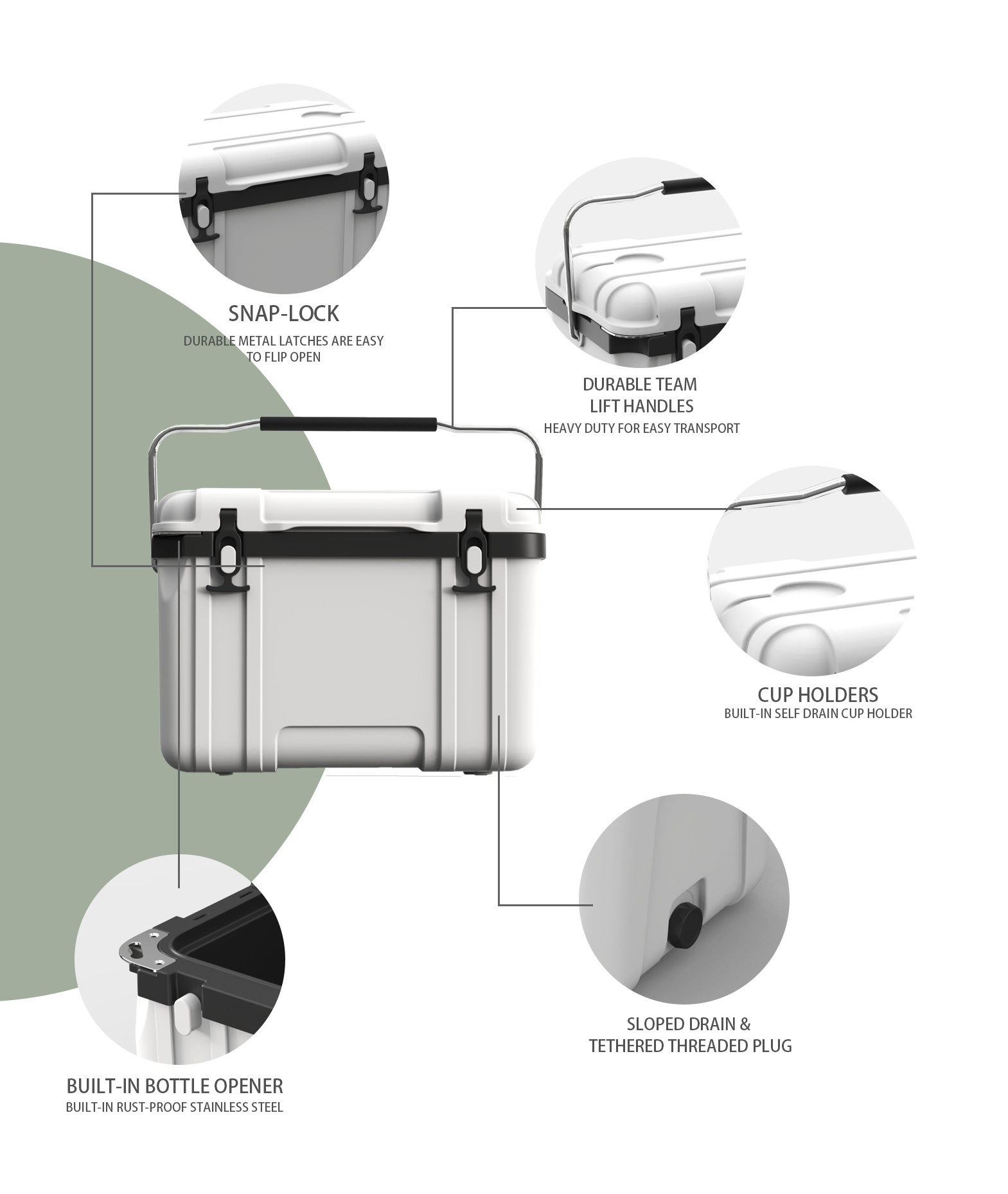 SNAP-LOCK
DURABLE METAL LATCHES ARE EASY TO FLIP OPEN

DURABLE TEAM LIFT HANDLES
HEAVY DUTY FOR EASY TRANSPORT

CUP HOLDERS
BUILT-IN SELF DRAIN CUP HOLDER

SLOPED DRAIN & TETHERED THREADED PLUG

BUILT-IN BOTTLE OPENER
BUILT-IN RUST-PROOF STAINLESS STEEL