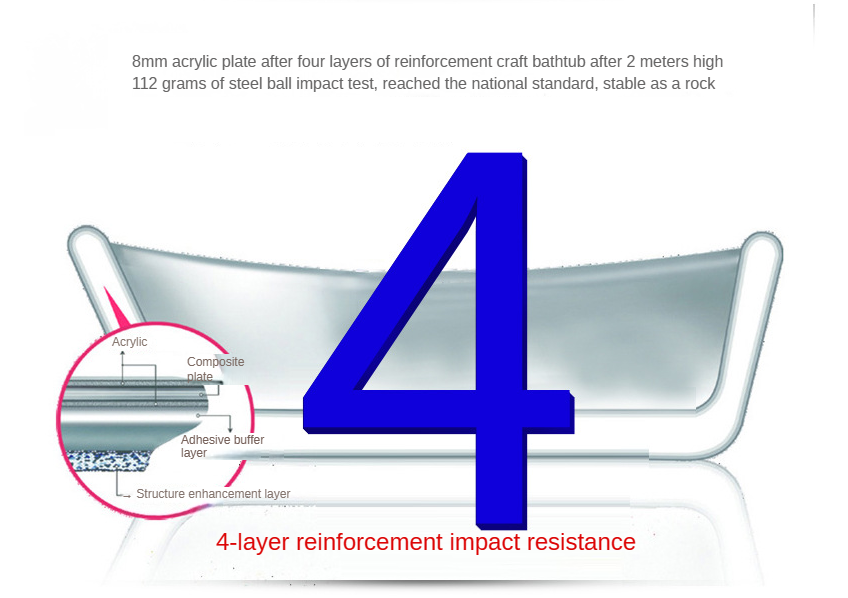 8mm acrylic plate after four layers of reinforcement craft bathtub after 2 meters high 112 grams of steel ball impact test, reached the national standard, stable as a rock

4

Acrylic

Composite plate

Adhesive buffer layer

Structure enhancement layer

4-layer reinforcement impact resistance