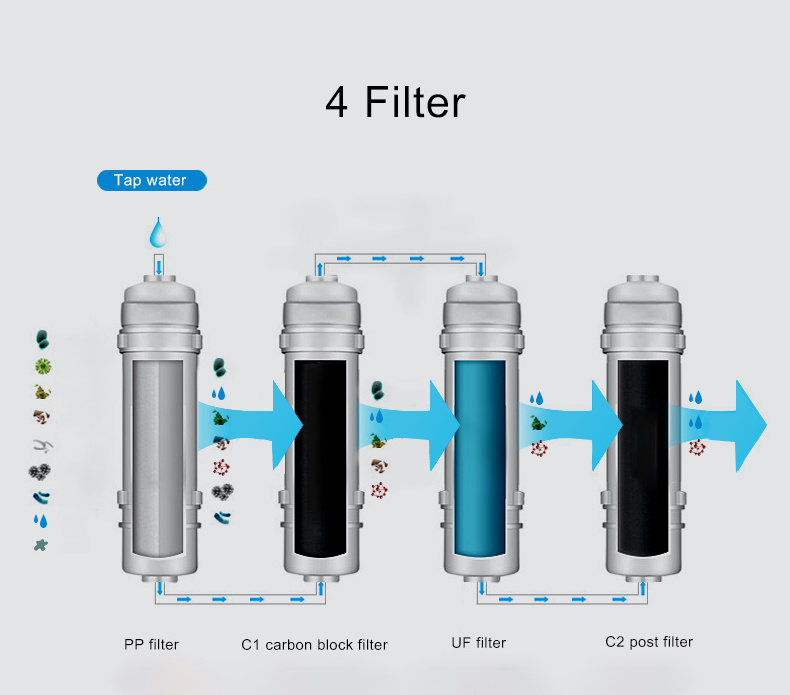 4 Filter

Tap water

PP filter

C1 carbon block filter

UF filter

C2 post filter