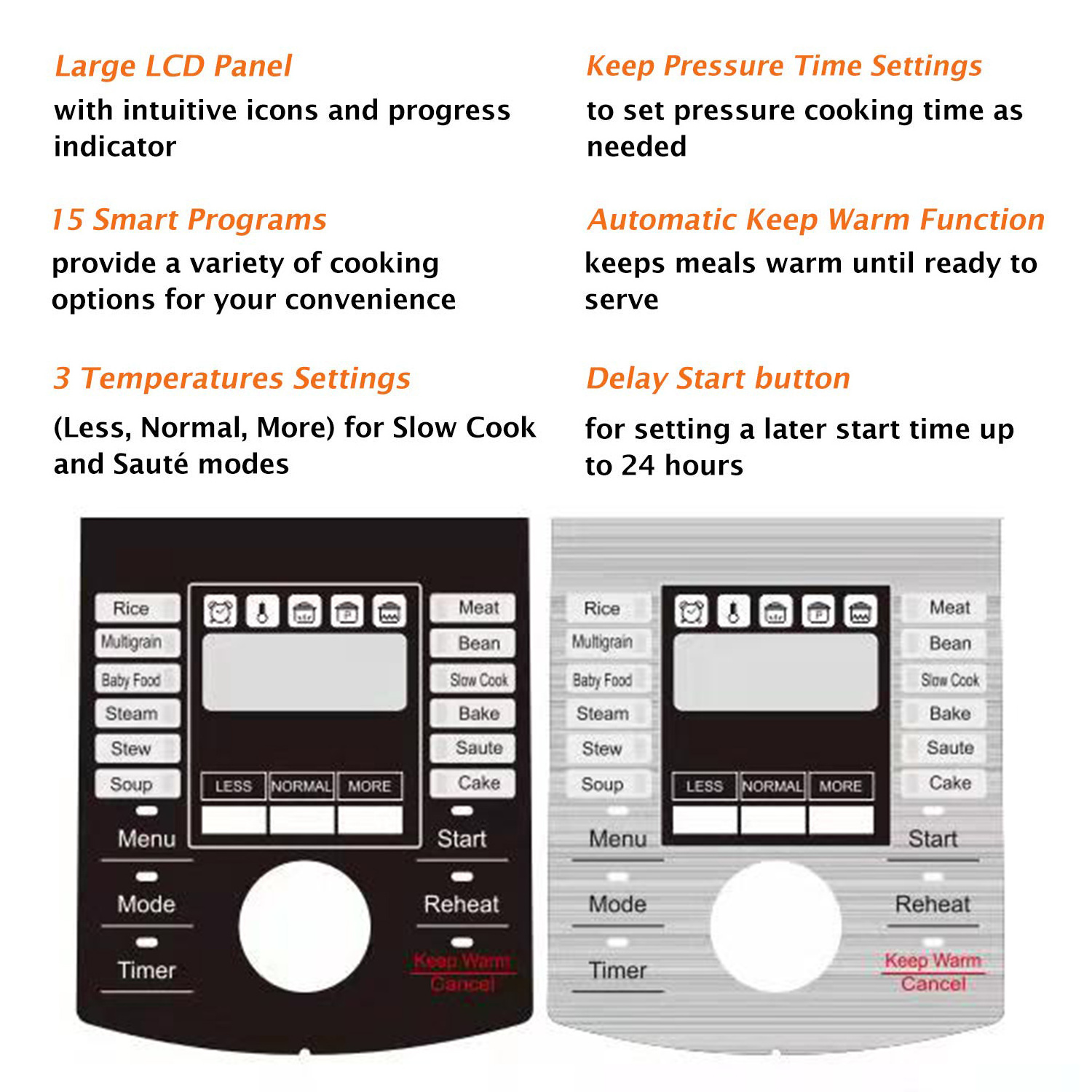 Large LCD Panel
with intuitive icons and progress indicator

15 Smart Programs
provide a variety of cooking options for your convenience

3 Temperatures Settings
(Less, Normal, More) for Slow Cook and Sauté modes

Keep Pressure Time Settings
to set pressure cooking time as needed

Automatic Keep Warm Function
keeps meals warm until ready to serve

Delay Start button
for setting a later start time up to 24 hours

Rice
Multigrain
Baby Food
Steam
Stew
Soup
Menu
Mode
Timer
LESS
NORMAL
MORE
Meat
Bean
Slow Cook
Bake
Saute
Cake
Start
Reheat
Keep Warm
Cancel

Rice
Multigrain
Baby Food
Steam
Stew
Soup
Menu
Mode
Timer
LESS
NORMAL
MORE
Meat
Bean
Slow Cook
Bake
Saute
Cake
Start
Reheat
Keep Warm
Cancel