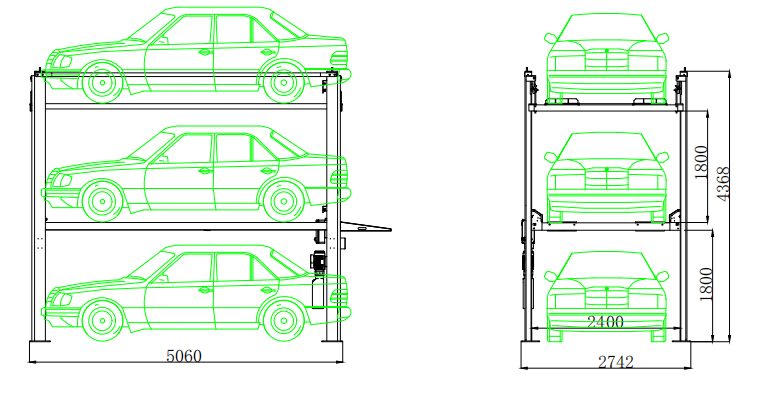 5060

1800
4368
1800
2400
2742