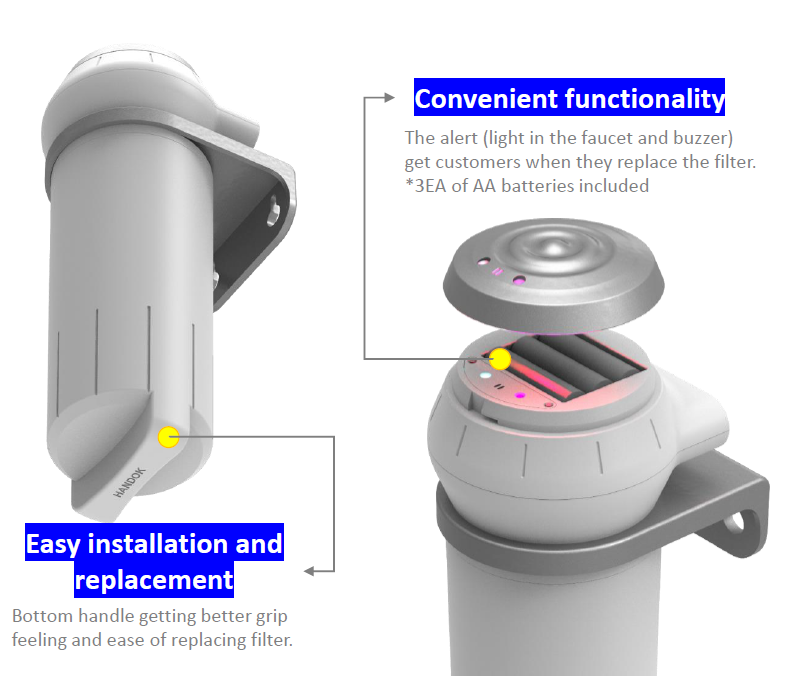 Convenient functionality

The alert (light in the faucet and buzzer) get customers when they replace the filter.
*3EA of AA batteries included

HANDOK

Easy installation and replacement

Bottom handle getting better grip feeling and ease of replacing filter.