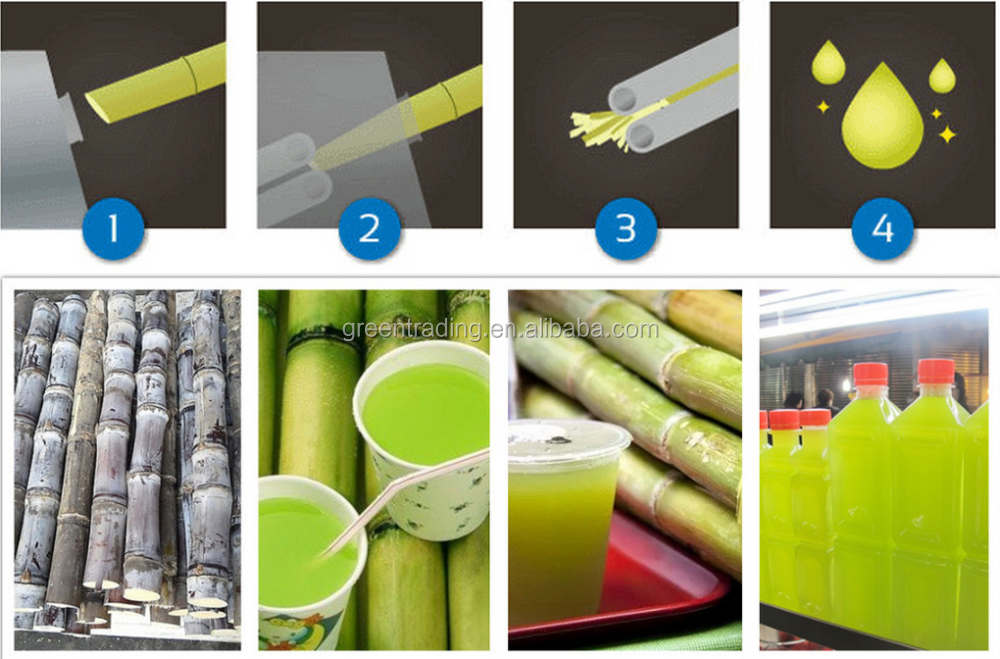 1
2
3
4
greentrading.en.alibaba.com