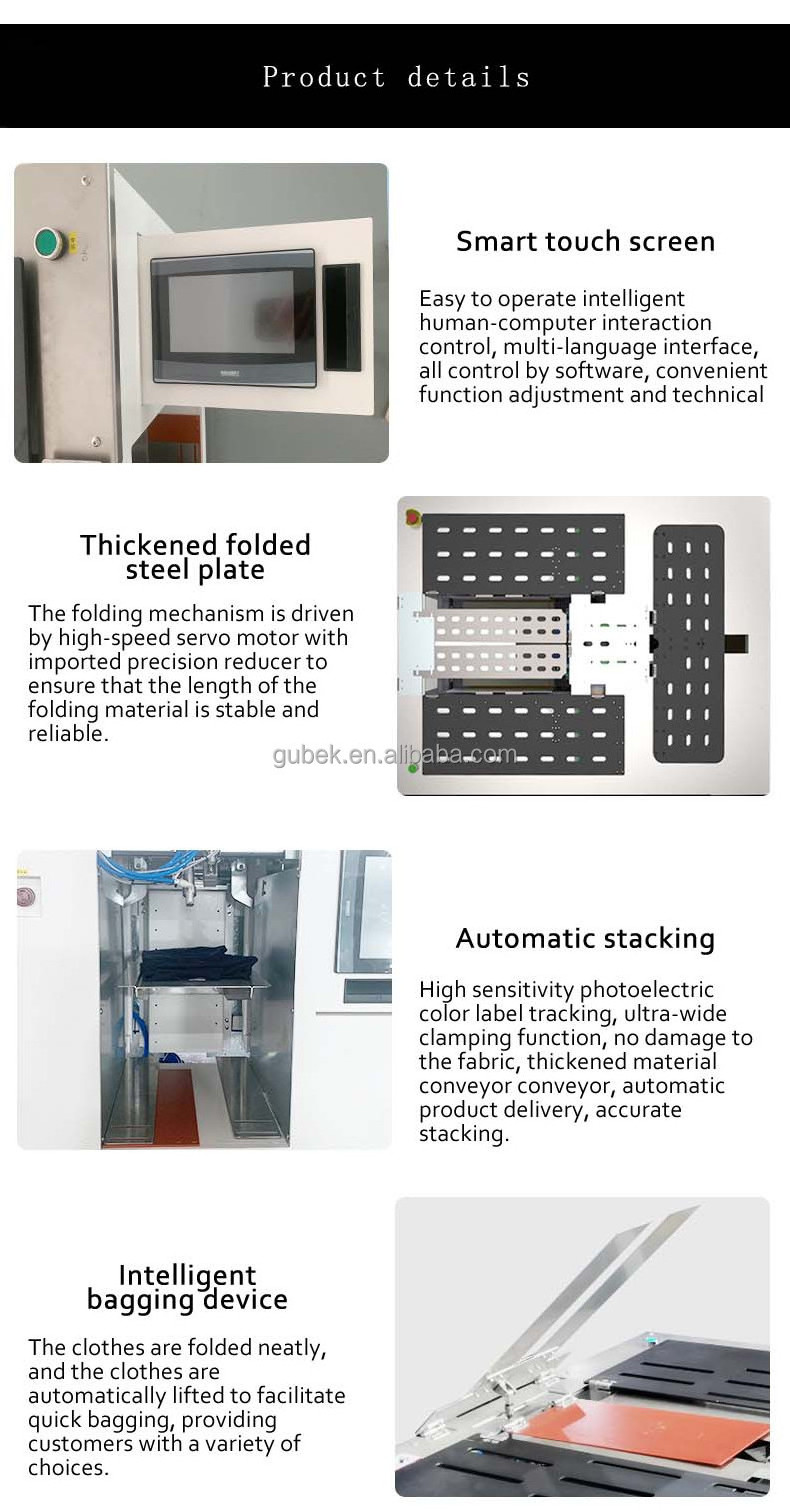 Product details

Smart touch screen

Easy to operate intelligent human-computer interaction control, multi-language interface, all control by software, convenient function adjustment and technical

Thickened folded steel plate

The folding mechanism is driven by high-speed servo motor with imported precision reducer to ensure that the length of the folding material is stable and reliable.

gubek.en.alibaba.com

Automatic stacking

High sensitivity photoelectric color label tracking, ultra-wide clamping function, no damage to the fabric, thickened material conveyor conveyor, automatic product delivery, accurate stacking.

Intelligent bagging device

The clothes are folded neatly, and the clothes are automatically lifted to facilitate quick bagging, providing customers with a variety of choices.