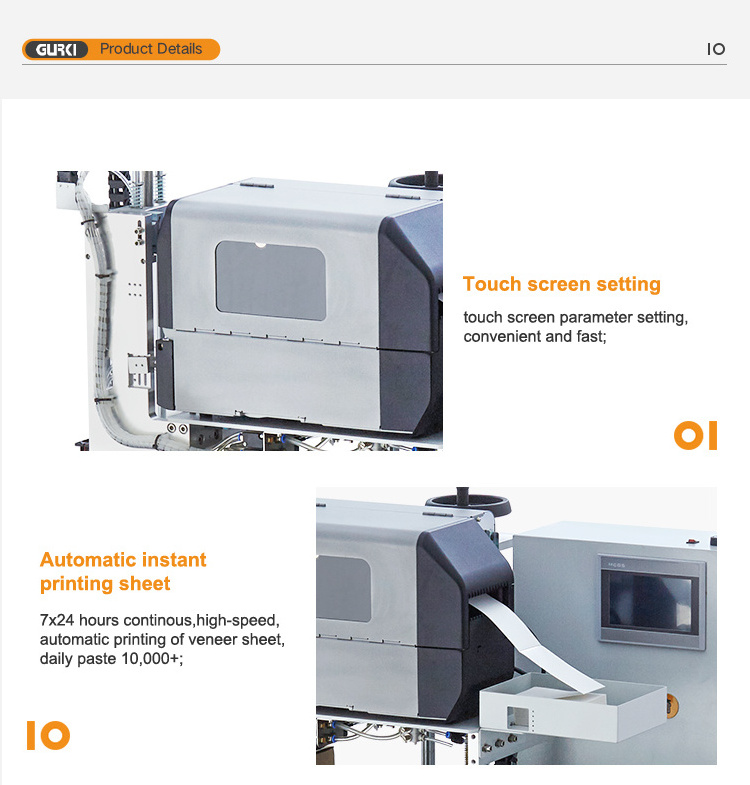 GURKI Product Details

IO

Touch screen setting

touch screen parameter setting, convenient and fast;

OI

Automatic instant printing sheet

7x24 hours continous,high-speed, automatic printing of veneer sheet, daily paste 10,000+;

IO