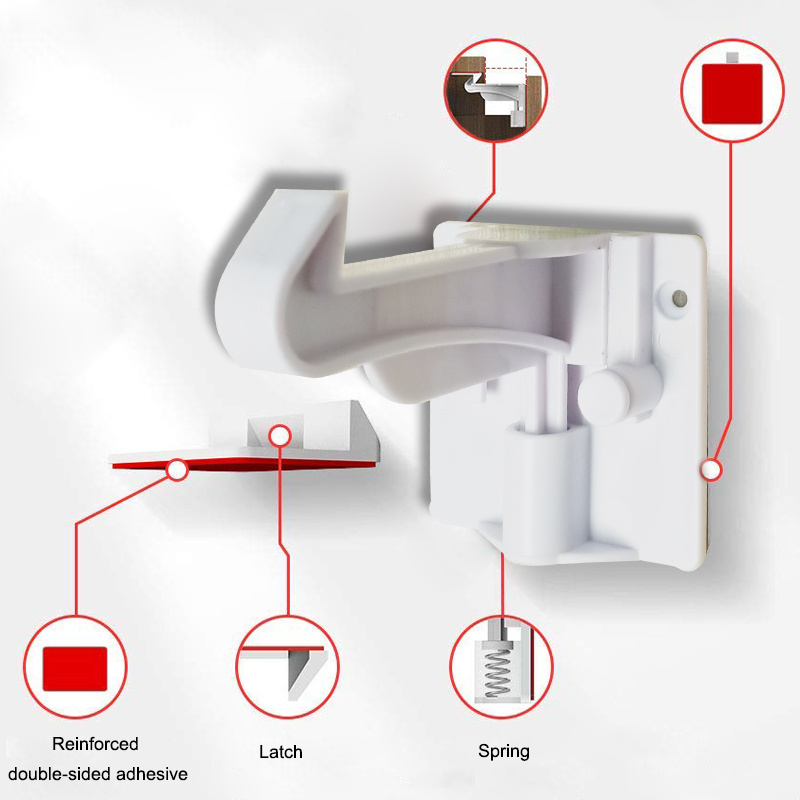 Reinforced
double-sided adhesive

Latch

Spring